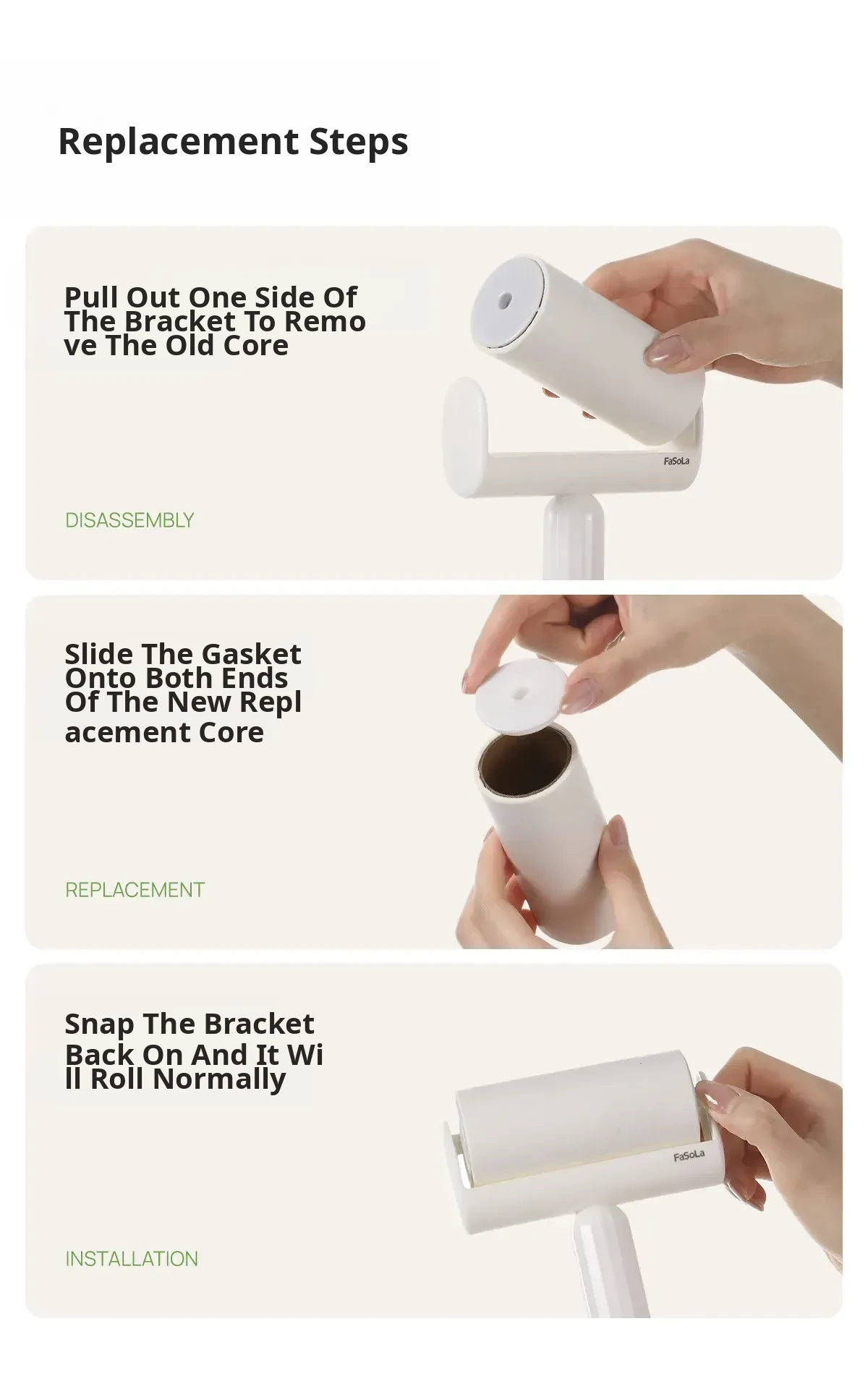 Replacement Steps

Pull Out One Side Of The Bracket To Remo ve The Old Core

FaSoLa

DISASSEMBLY

Slide The Gasket Onto Both Ends Of The New Repl acement Core

REPLACEMENT

Snap The Bracket Back On And It Wi ll Roll Normally

FaSoLa

INSTALLATION