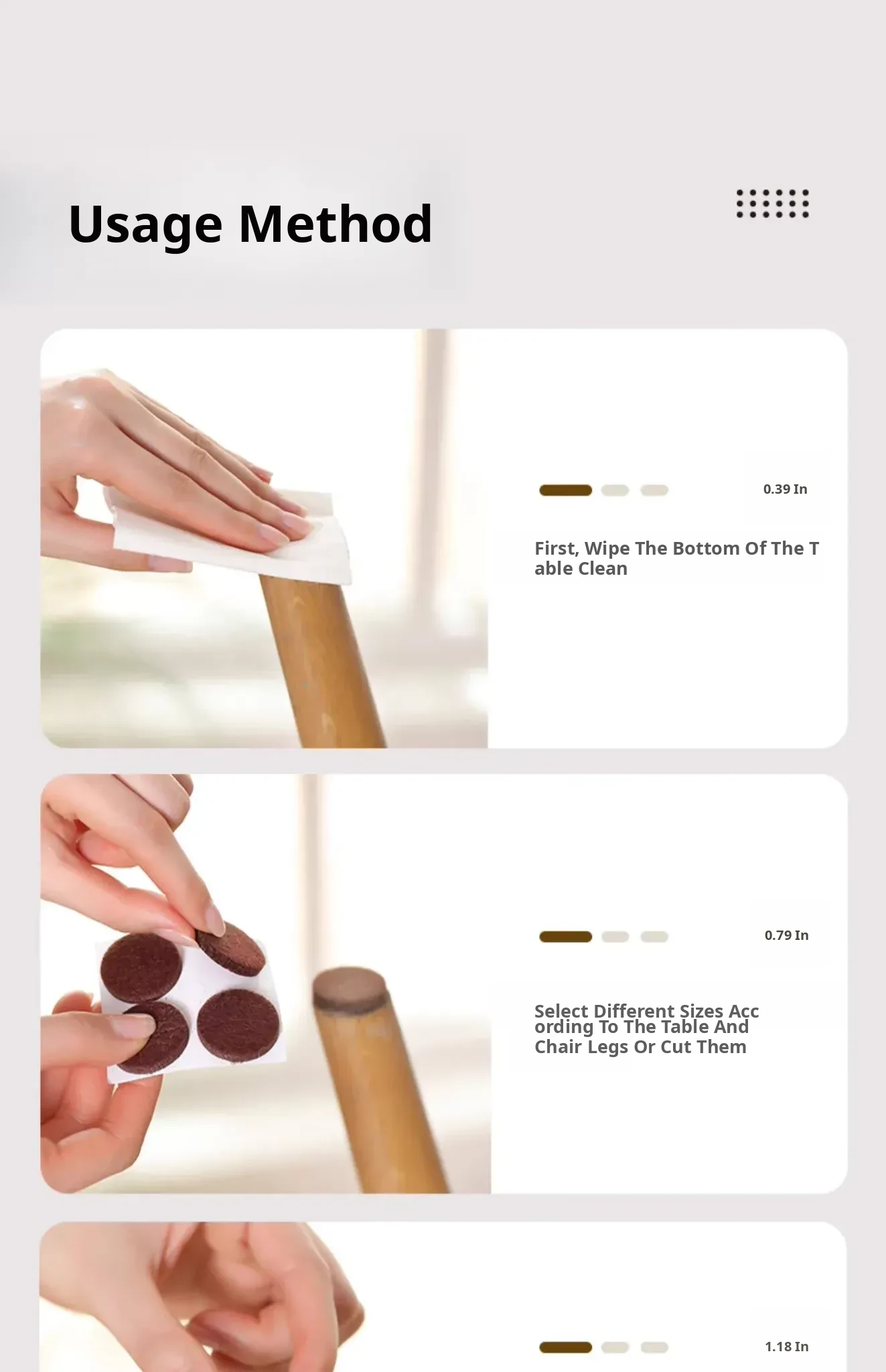 Usage Method

0.39 In

First, Wipe The Bottom Of The T able Clean

0.79 In

Select Different Sizes Acc ording To The Table And Chair Legs Or Cut Them

1.18 In