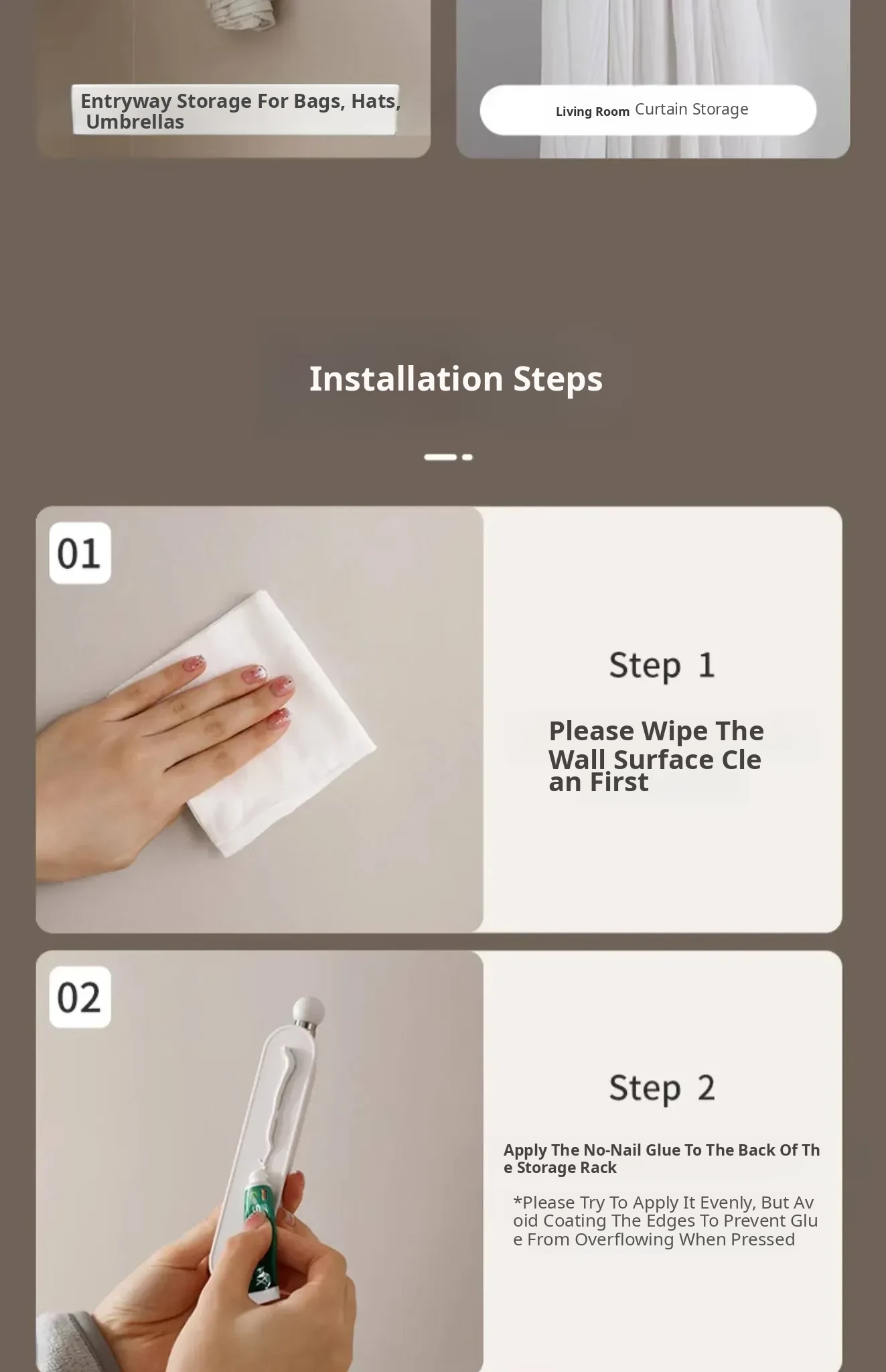 Entryway Storage For Bags, Hats, Umbrellas

Living Room Curtain Storage

Installation Steps

01

Step 1

Please Wipe The Wall Surface Clean First

02

Step 2

Apply The No-Nail Glue To The Back Of The Storage Rack

*Please Try To Apply It Evenly, But Avoid Coating The Edges To Prevent Glue From Overflowing When Pressed