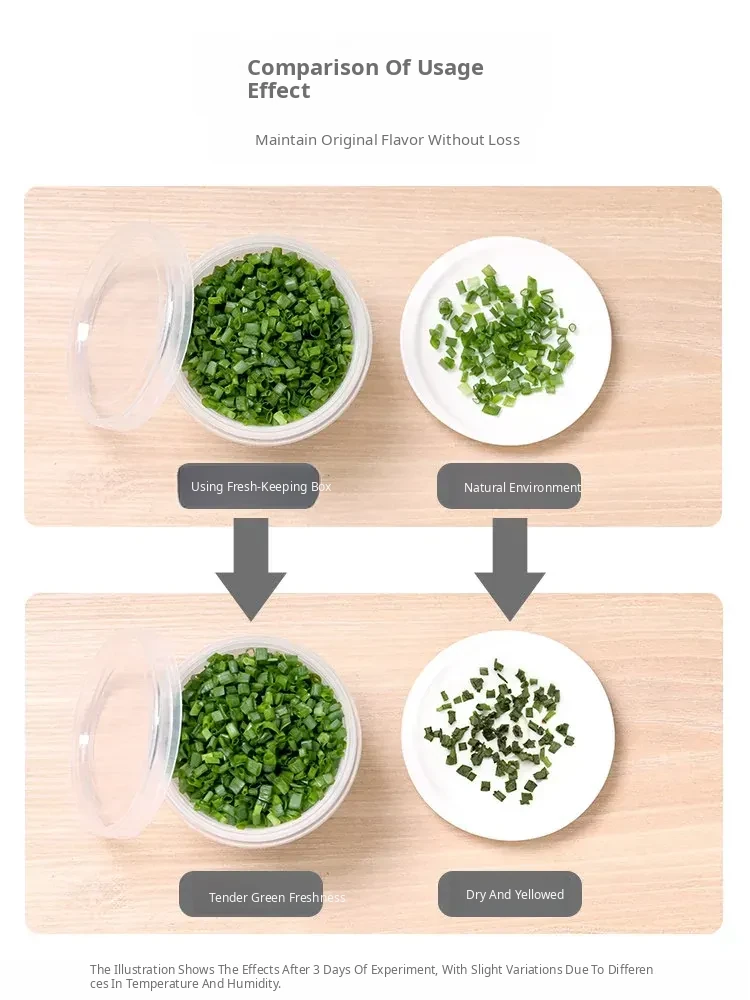 Comparison Of Usage Effect

Maintain Original Flavor Without Loss

Using Fresh-Keeping Box

Natural Environment

Tender Green Freshness

Dry And Yellowed

The Illustration Shows The Effects After 3 Days Of Experiment, With Slight Variations Due To Differences In Temperature And Humidity.