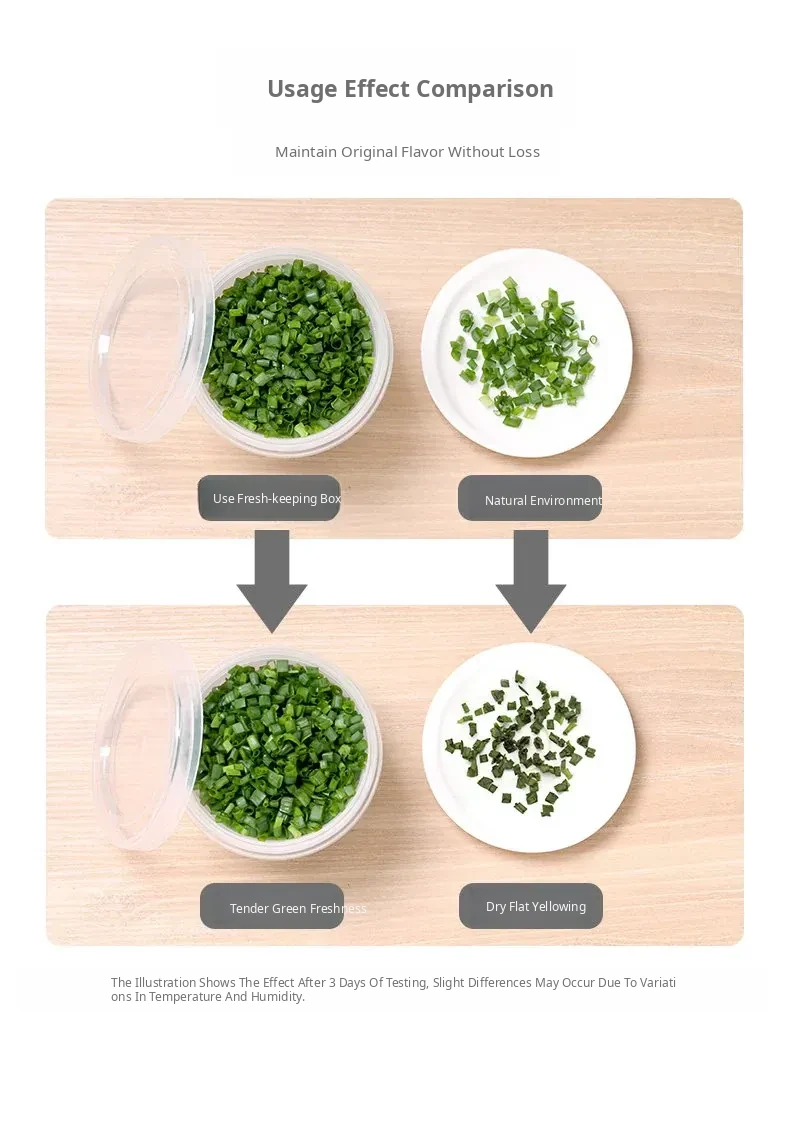 Usage Effect Comparison

Maintain Original Flavor Without Loss

Use Fresh-keeping Box

Natural Environment

Tender Green Freshness

Dry Flat Yellowing

The Illustration Shows The Effect After 3 Days Of Testing, Slight Differences May Occur Due To Variations In Temperature And Humidity.