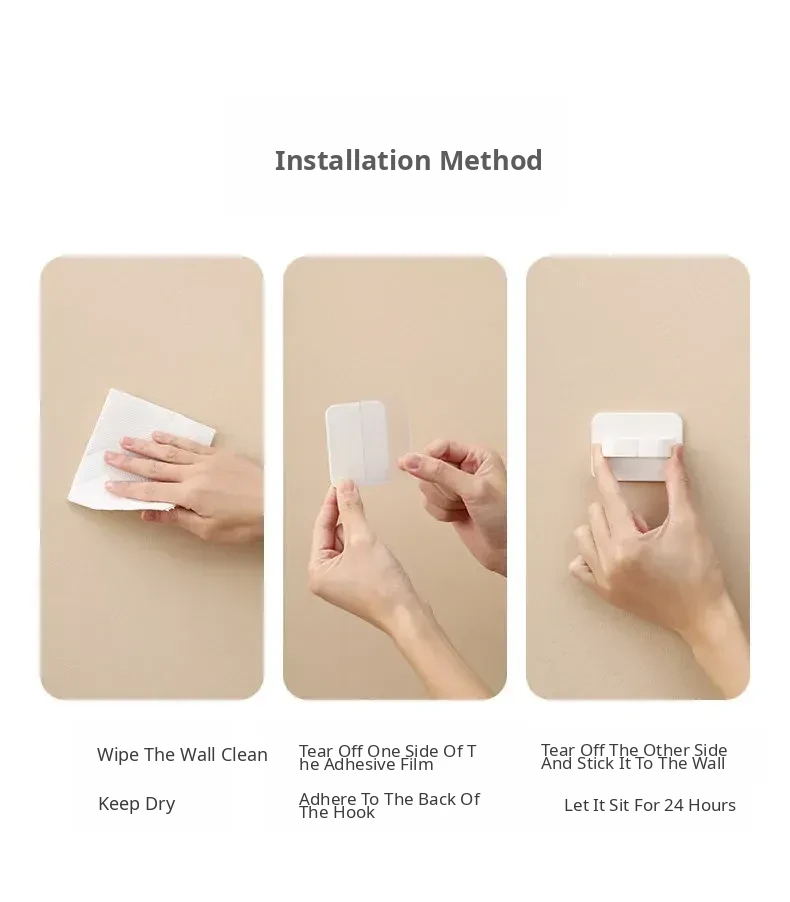 Installation Method

Wipe The Wall Clean

Keep Dry

Tear Off One Side Of The Adhesive Film

Adhere To The Back Of The Hook

Tear Off The Other Side And Stick It To The Wall

Let It Sit For 24 Hours