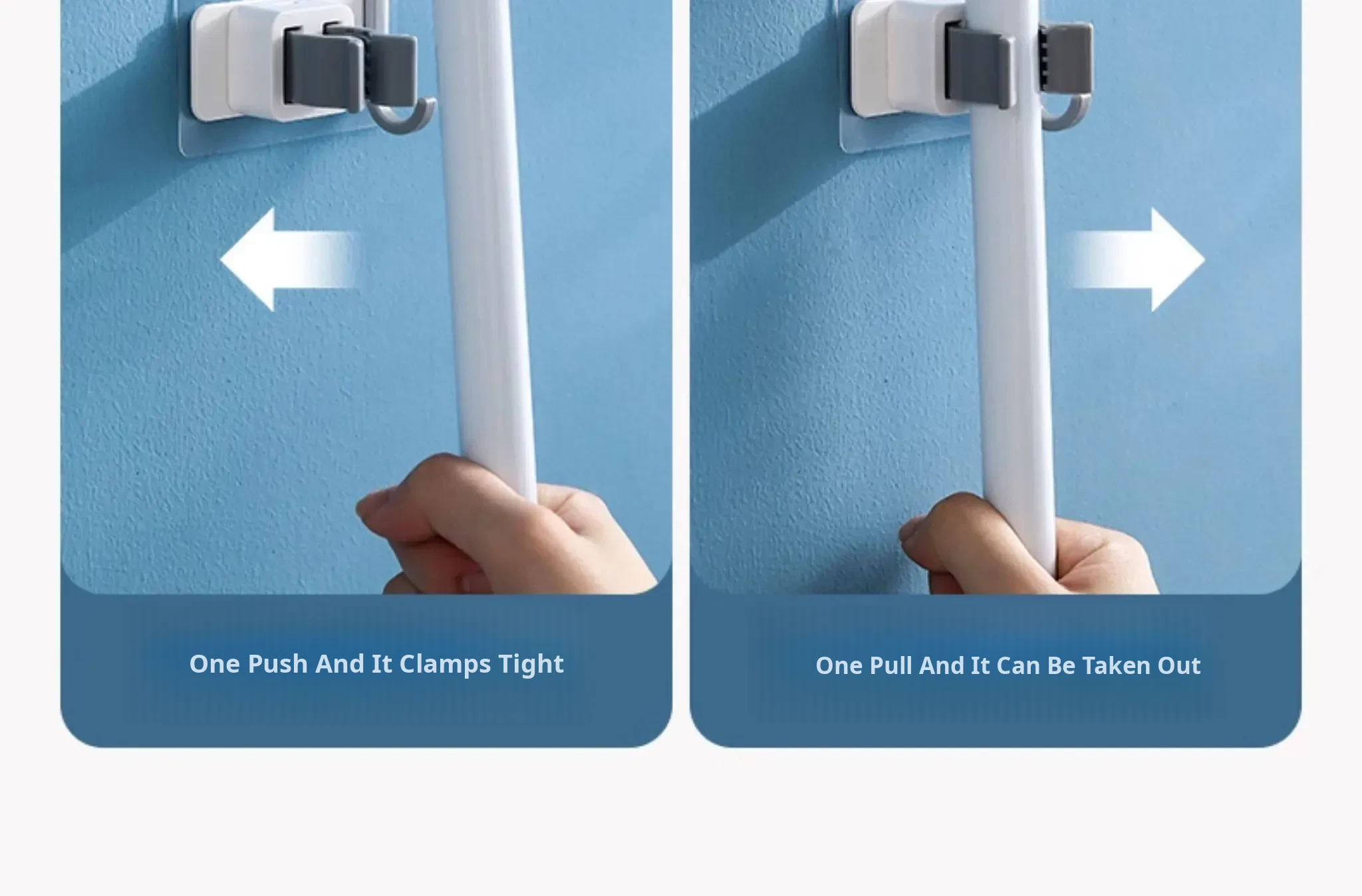 One Push And It Clamps Tight

One Pull And It Can Be Taken Out