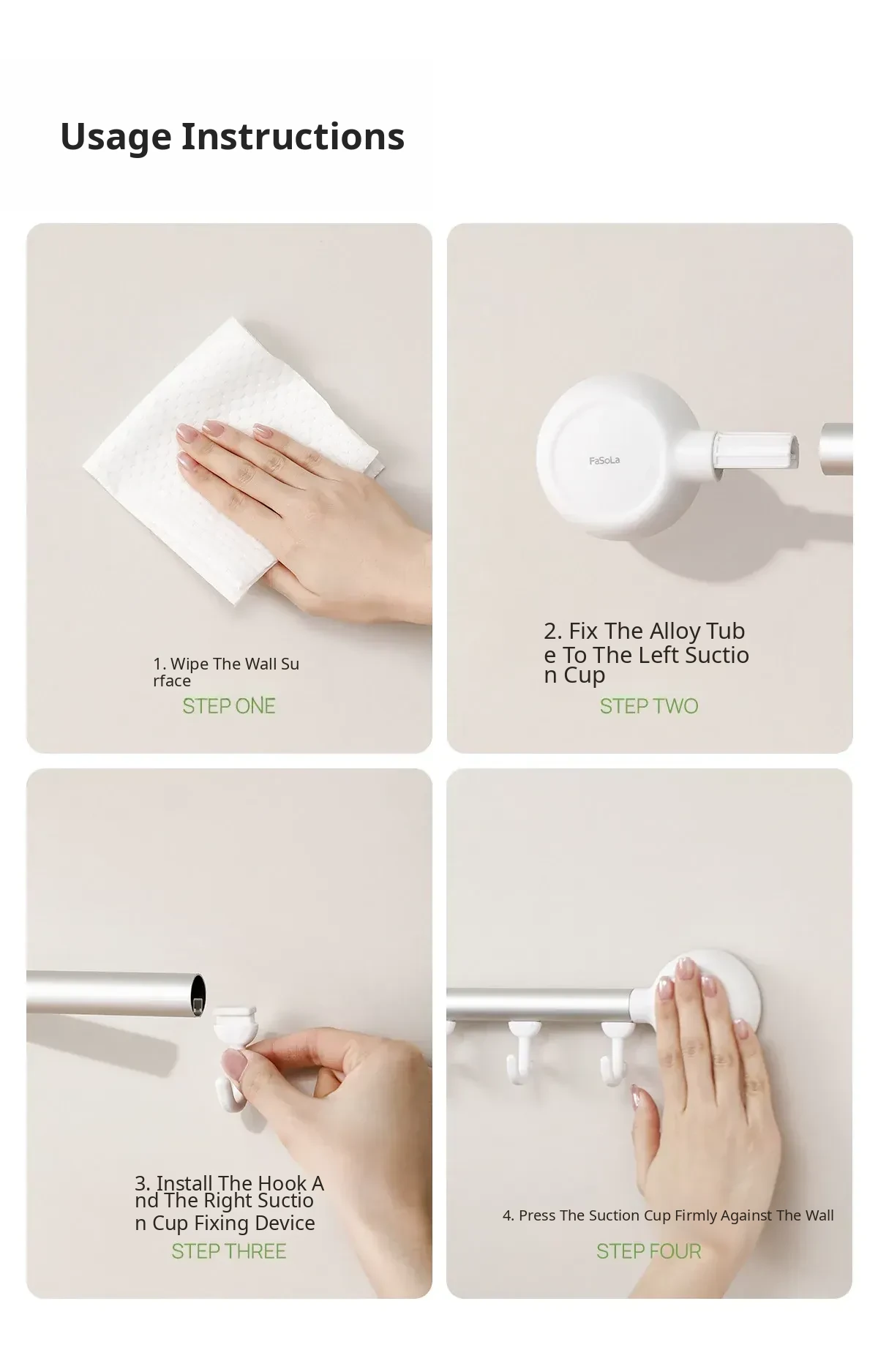 Usage Instructions

1. Wipe The Wall Su rface

STEP ONE

FaSoLa

2. Fix The Alloy Tub e To The Left Suctio n Cup

STEP TWO

3. Install The Hook A nd The Right Suctio n Cup Fixing Device

STEP THREE

4. Press The Suction Cup Firmly Against The Wall

STEP FOUR