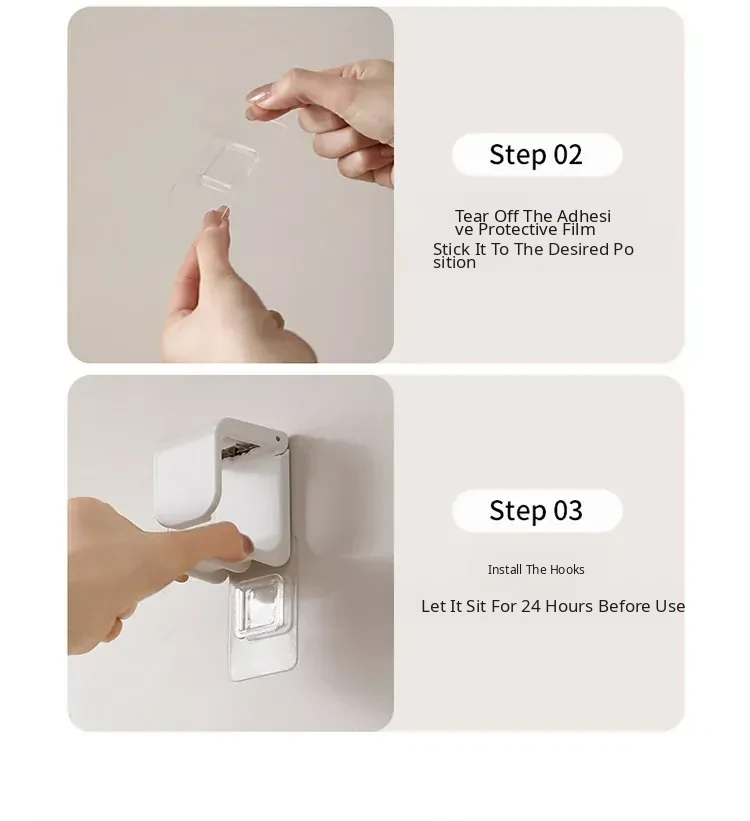 Step 02

Tear Off The Adhesi ve Protective Film

Stick It To The Desired Po sition

Step 03

Install The Hooks

Let It Sit For 24 Hours Before Use