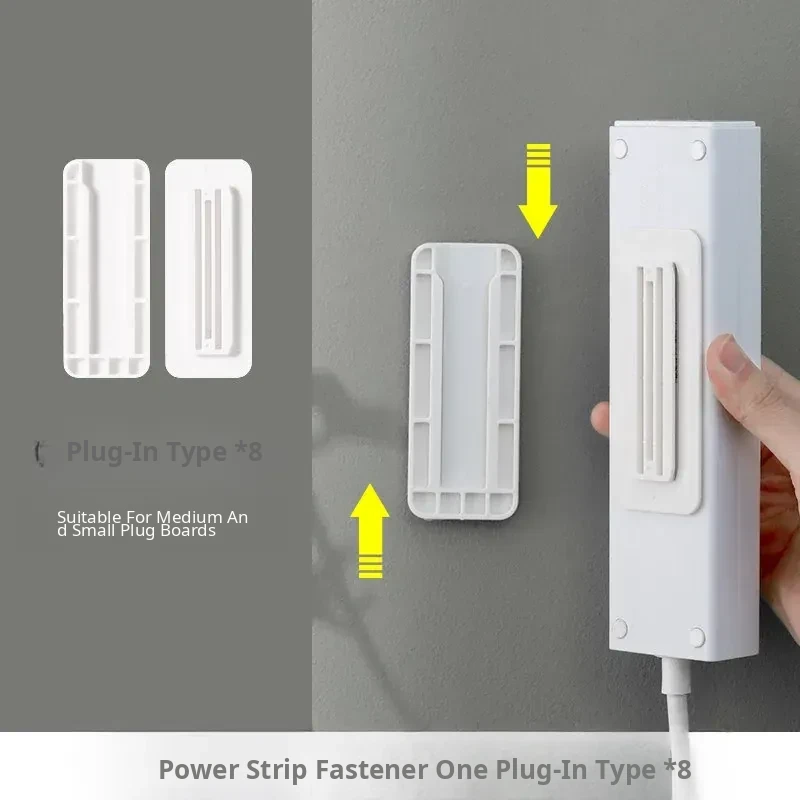 Plug-In Type *8

Suitable For Medium And Small Plug Boards

Power Strip Fastener One Plug-In Type *8