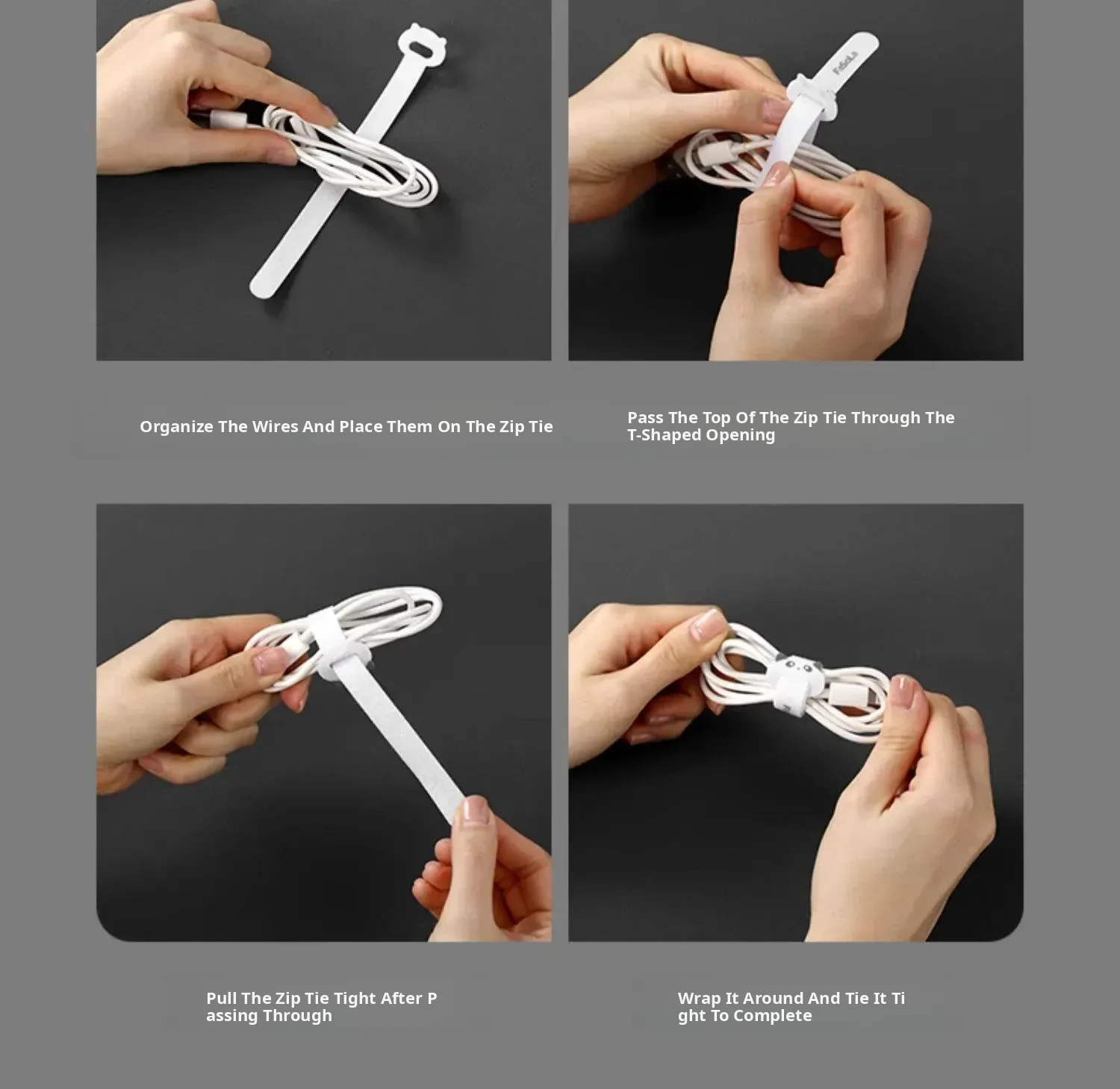 FaSoLa

Organize The Wires And Place Them On The Zip Tie

Pass The Top Of The Zip Tie Through The T-Shaped Opening

Pull The Zip Tie Tight After P assing Through

Wrap It Around And Tie It Ti ght To Complete