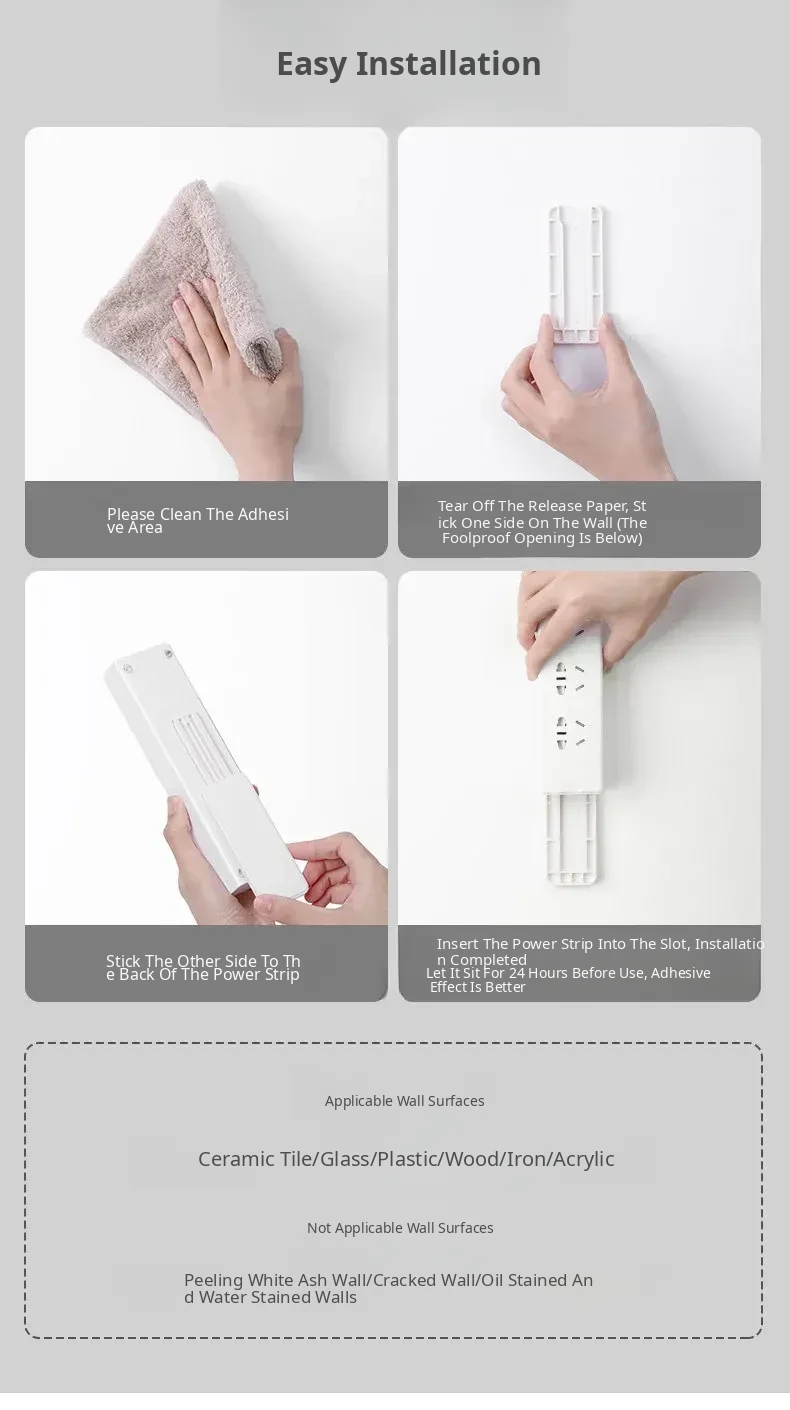 Easy Installation

Please Clean The Adhesive Area

Tear Off The Release Paper, Stick One Side On The Wall (The Foolproof Opening Is Below)

Stick The Other Side To The Back Of The Power Strip

Insert The Power Strip Into The Slot, Installation Completed
Let It Sit For 24 Hours Before Use, Adhesive Effect Is Better

Applicable Wall Surfaces

Ceramic Tile/Glass/Plastic/Wood/Iron/Acrylic

Not Applicable Wall Surfaces

Peeling White Ash Wall/Cracked Wall/Oil Stained And Water Stained Walls