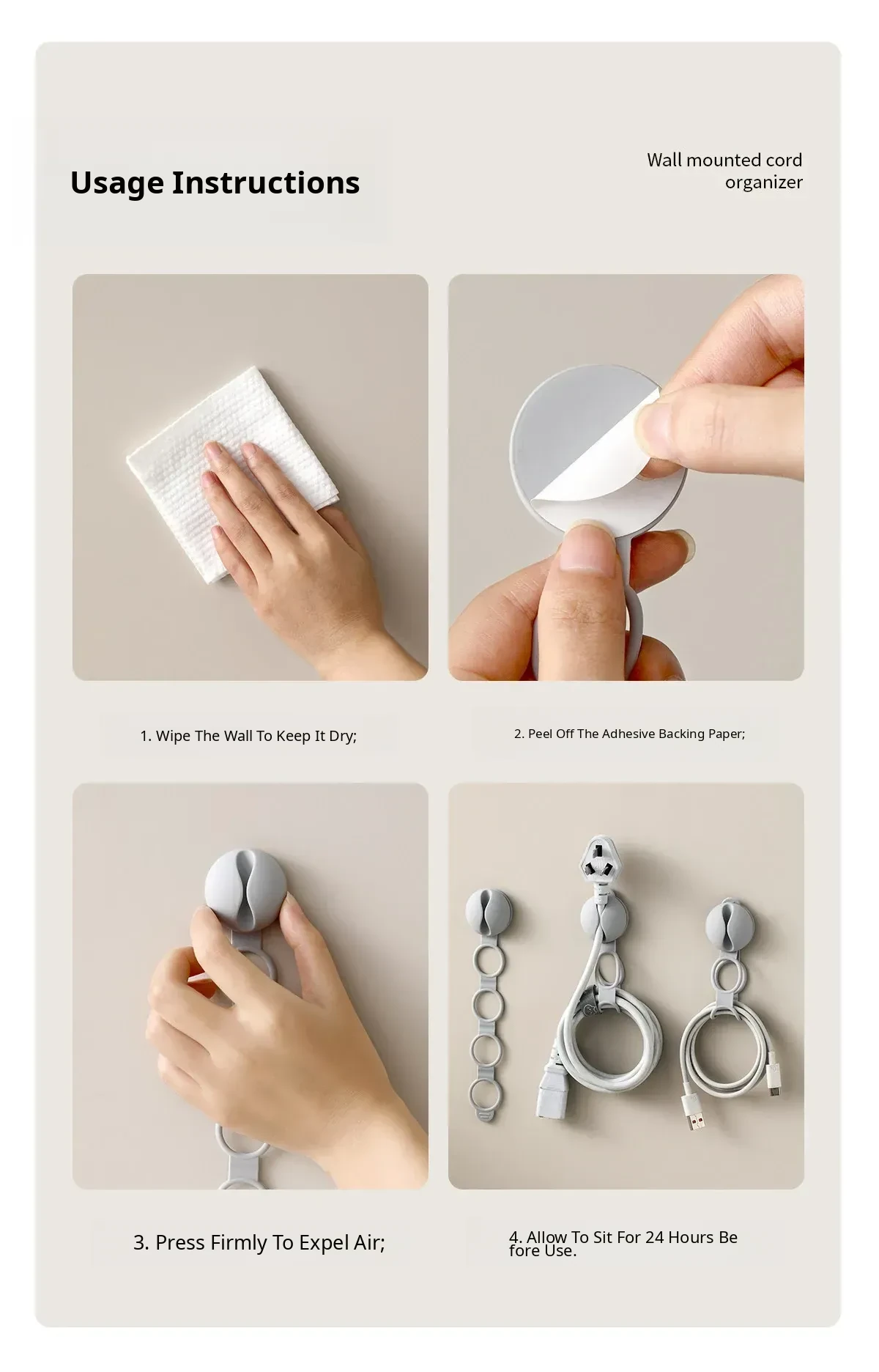 Usage Instructions

Wall mounted cord organizer

1. Wipe The Wall To Keep It Dry;

2. Peel Off The Adhesive Backing Paper;

3. Press Firmly To Expel Air;

4. Allow To Sit For 24 Hours Be fore Use.