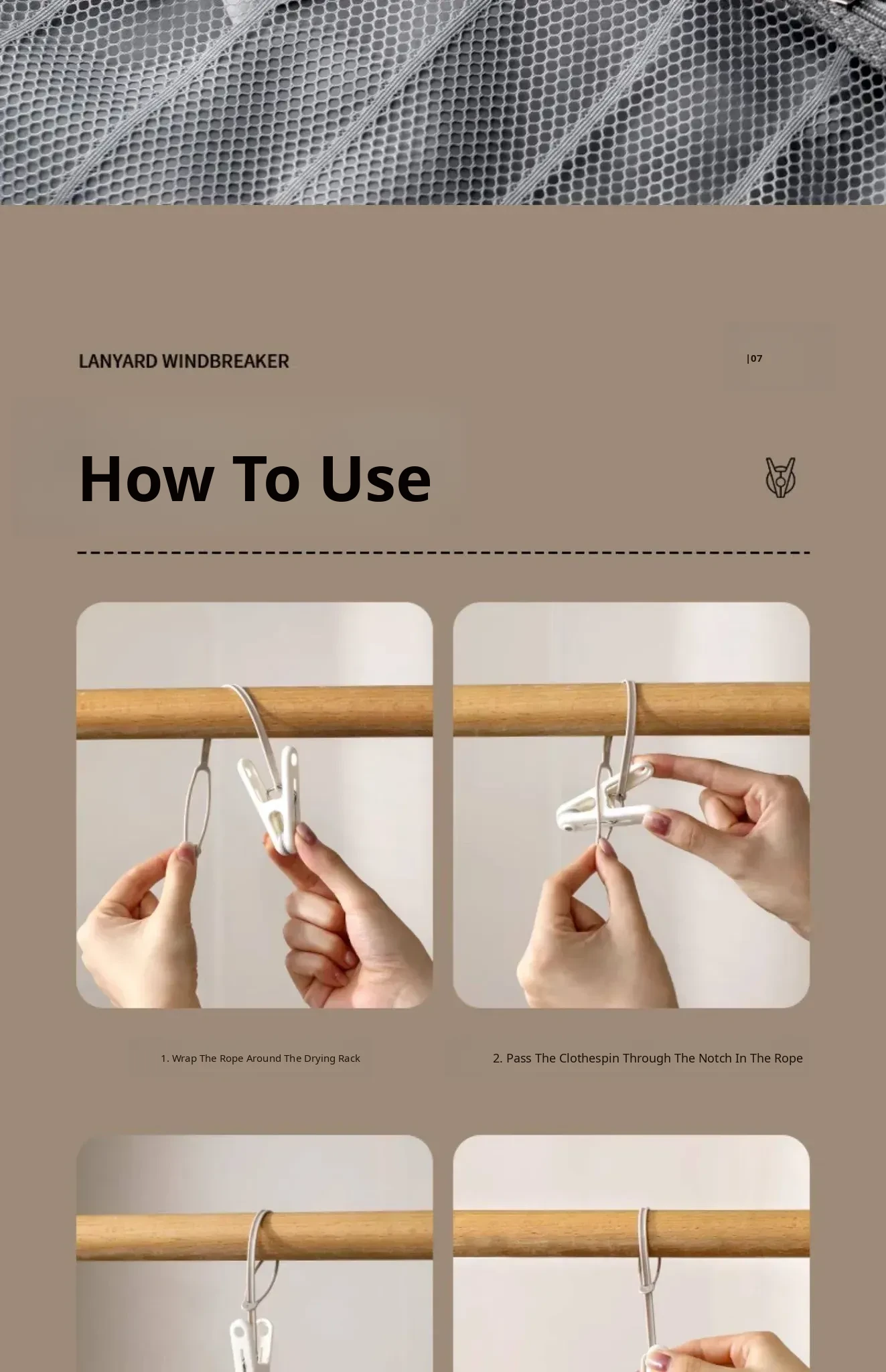 LANYARD WINDBREAKER

|07

How To Use

1. Wrap The Rope Around The Drying Rack

2. Pass The Clothespin Through The Notch In The Rope