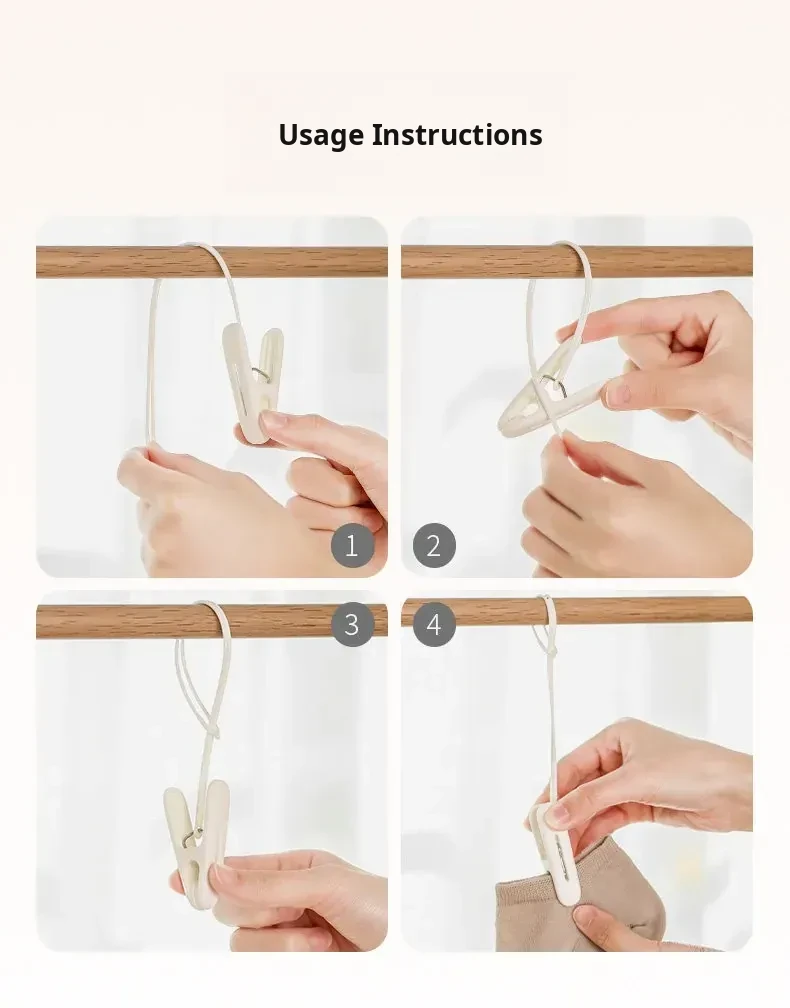 Usage Instructions

1

2

3

4