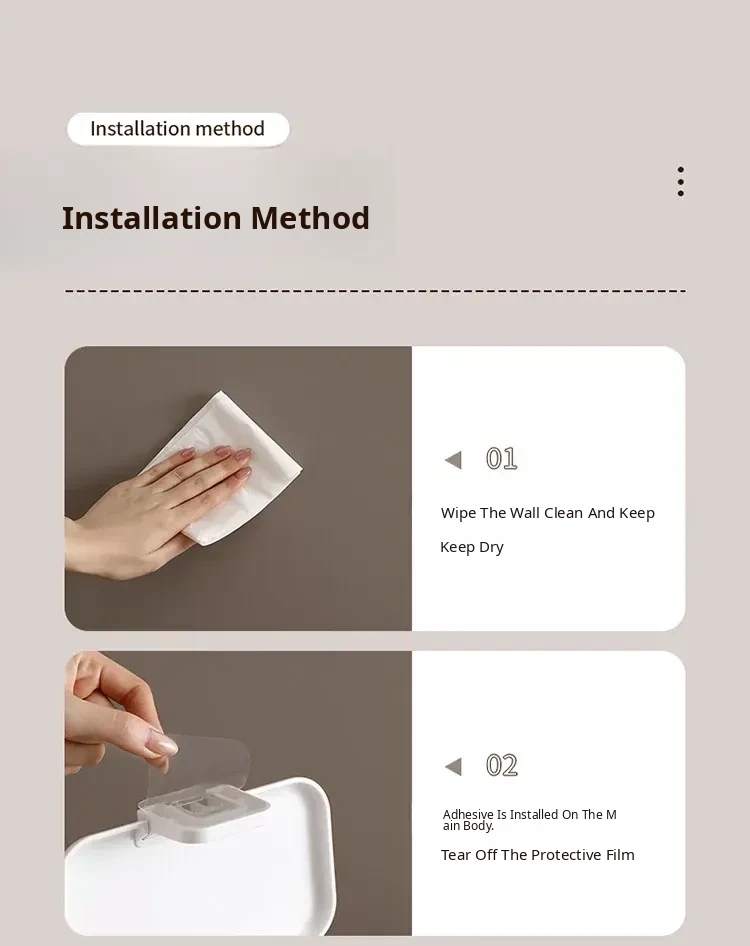 Installation method

Installation Method

01

Wipe The Wall Clean And Keep Keep Dry

02

Adhesive Is Installed On The M ain Body.

Tear Off The Protective Film