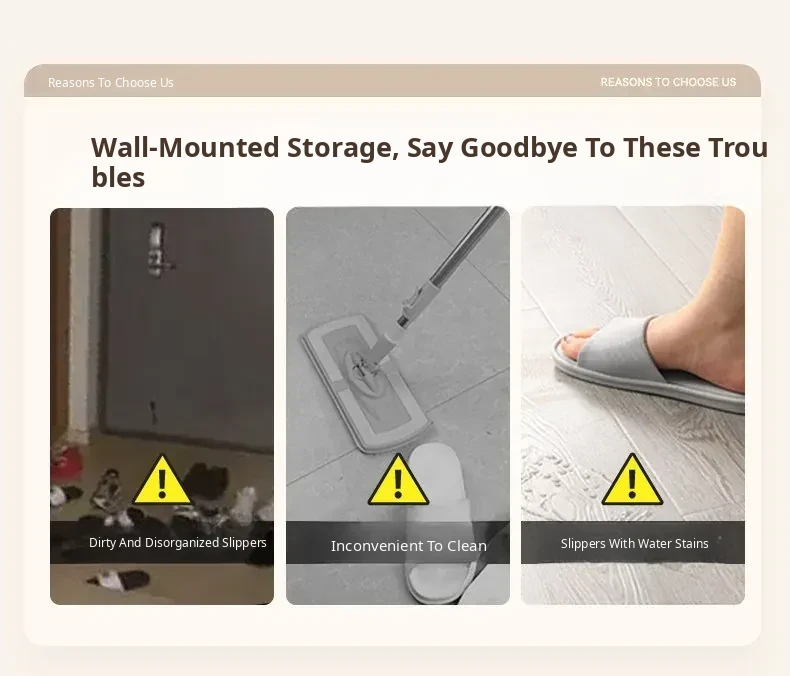 Reasons To Choose Us

REASONS TO CHOOSE US

Wall-Mounted Storage, Say Goodbye To These Troubles

Dirty And Disorganized Slippers

Inconvenient To Clean

Slippers With Water Stains