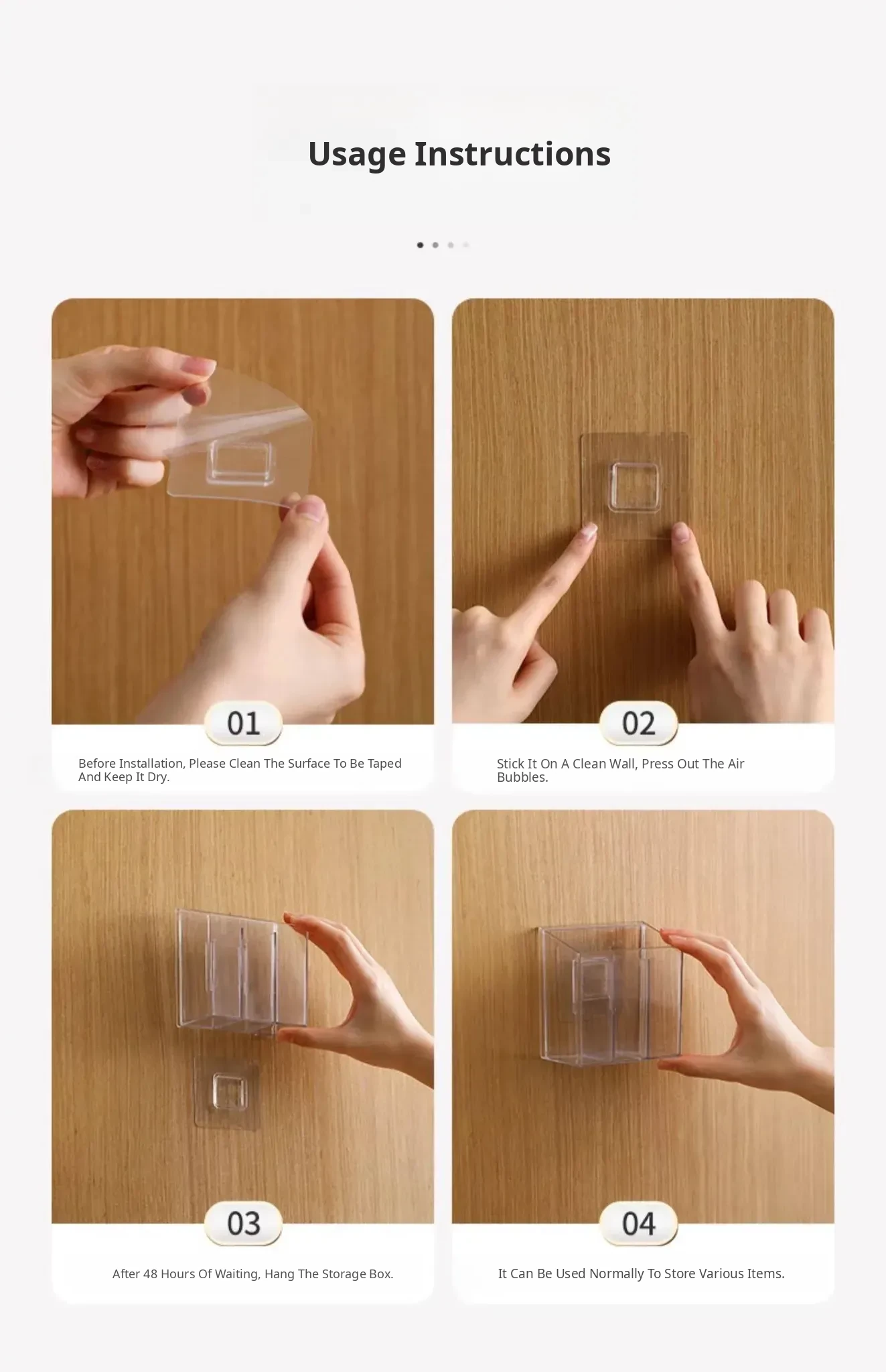 Usage Instructions

01

Before Installation, Please Clean The Surface To Be Taped And Keep It Dry.

02

Stick It On A Clean Wall, Press Out The Air Bubbles.

03

After 48 Hours Of Waiting, Hang The Storage Box.

04

It Can Be Used Normally To Store Various Items.