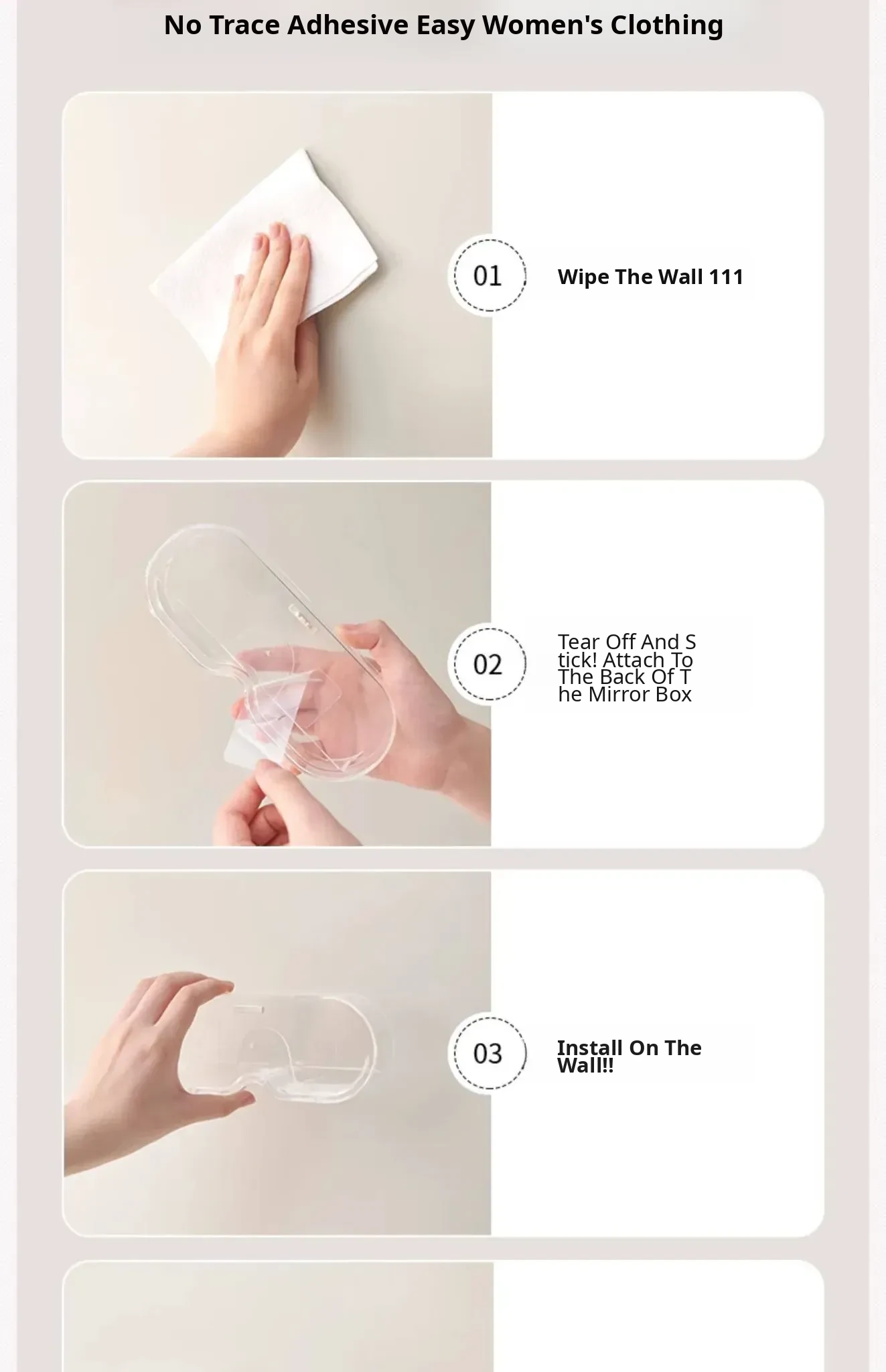 No Trace Adhesive Easy Women's Clothing

01

Wipe The Wall 111

02

Tear Off And S tick! Attach To The Back Of T he Mirror Box

03

Install On The Wall!!