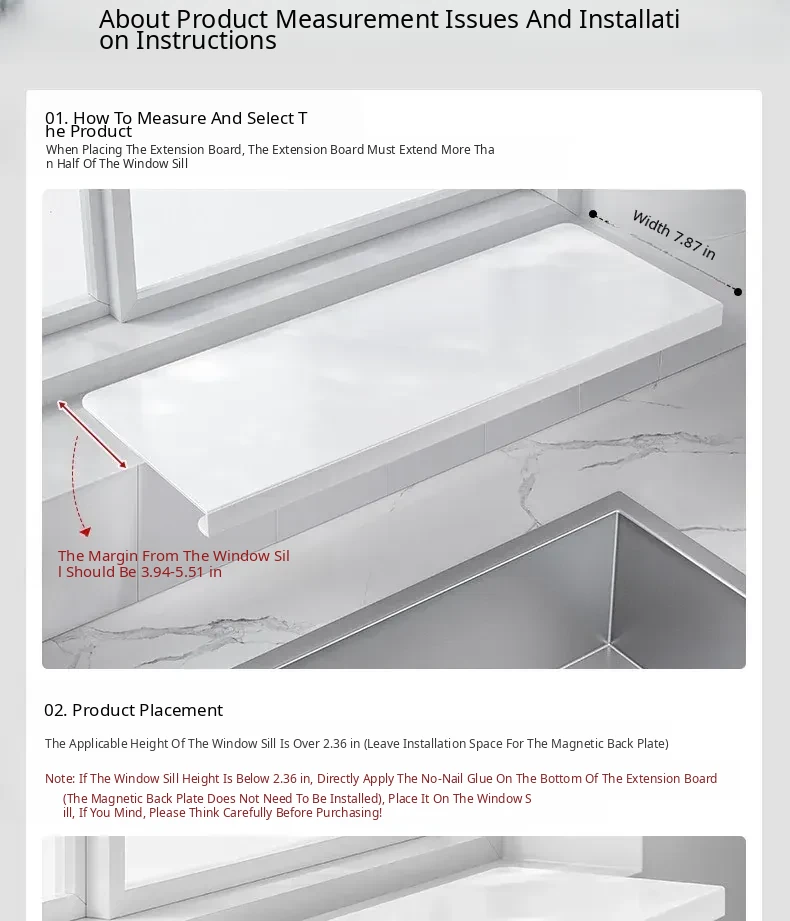 About Product Measurement Issues And Installation Instructions

01. How To Measure And Select The Product

When Placing The Extension Board, The Extension Board Must Extend More Than Half Of The Window Sill

Width 7.87 in

The Margin From The Window Sill Should Be 3.94-5.51 in

02. Product Placement

The Applicable Height Of The Window Sill Is Over 2.36 in (Leave Installation Space For The Magnetic Back Plate)

Note: If The Window Sill Height Is Below 2.36 in, Directly Apply The No-Nail Glue On The Bottom Of The Extension Board (The Magnetic Back Plate Does Not Need To Be Installed), Place It On The Window Sill, If You Mind, Please Think Carefully Before Purchasing!