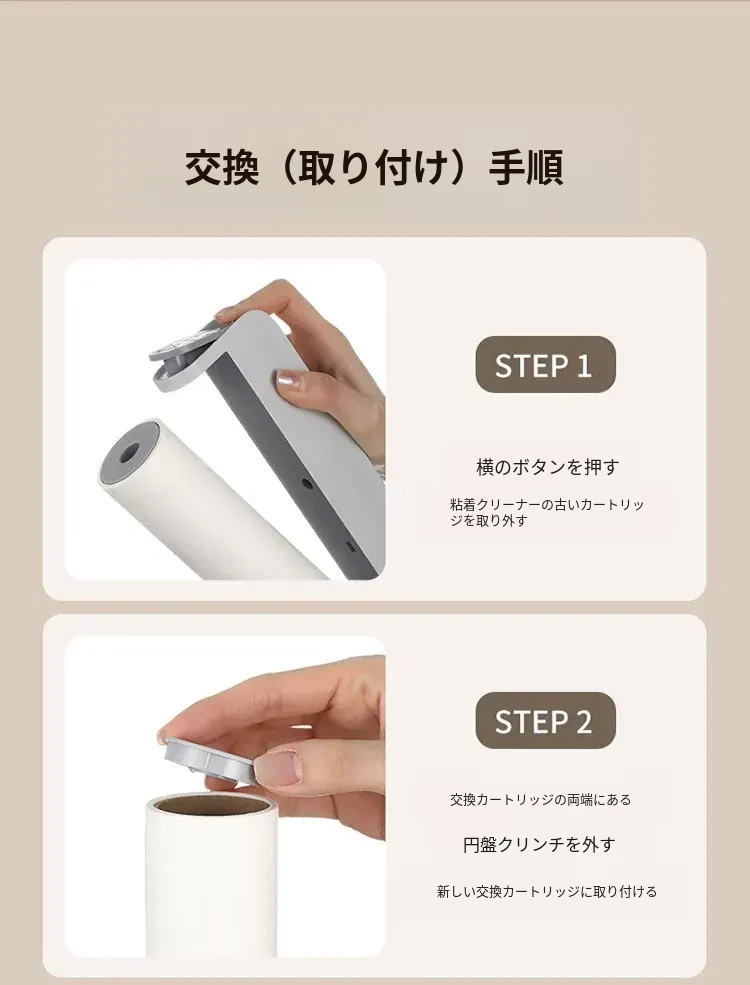 交換（取り付け）手順

STEP 1

横のボタンを押す

粘着クリーナーの古いカートリッジを取り外す

STEP 2

交換カートリッジの両端にある

円盤クリンチを外す

新しい交換カートリッジに取り付ける