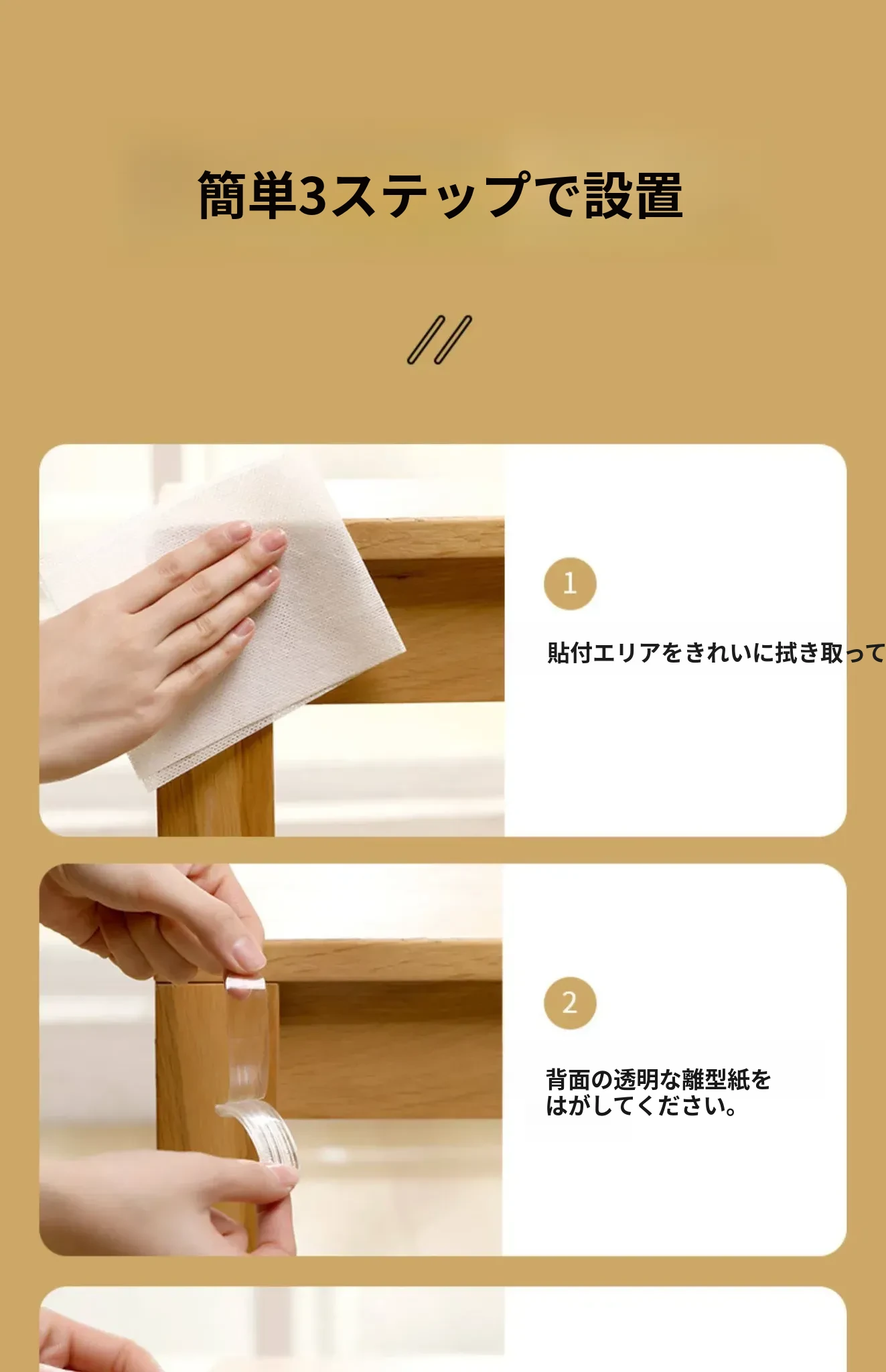 簡単3ステップで設置

1

貼付エリアをきれいに拭き取って

2

背面の透明な離型紙をはがしてください。