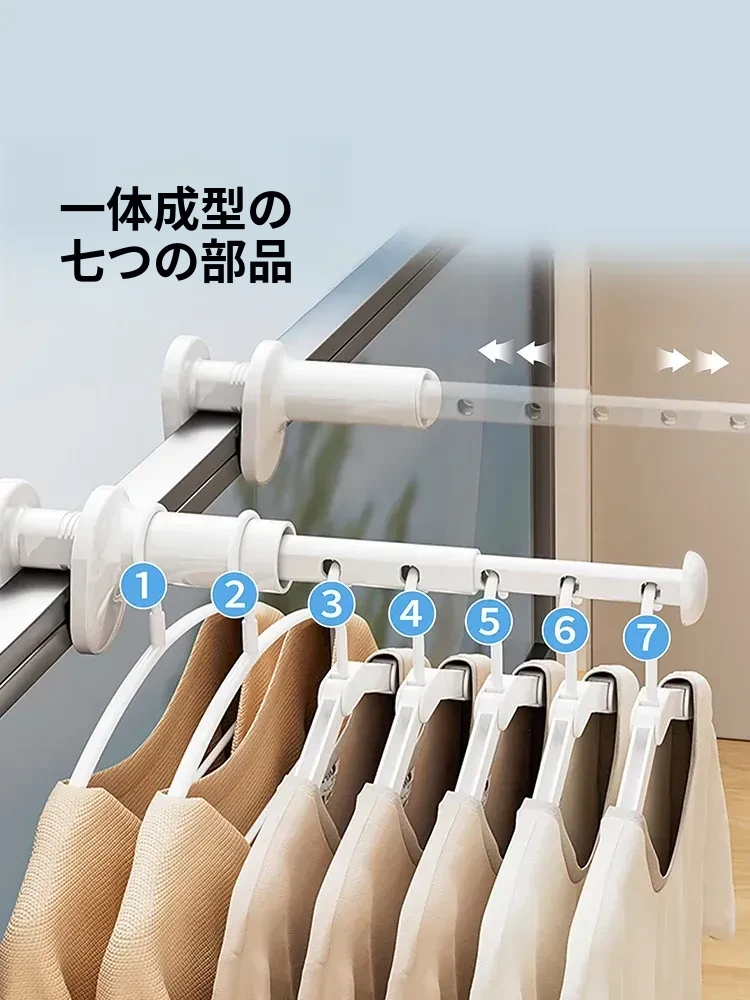 一体成型の
七つの部品

1
2
3
4
5
6
7