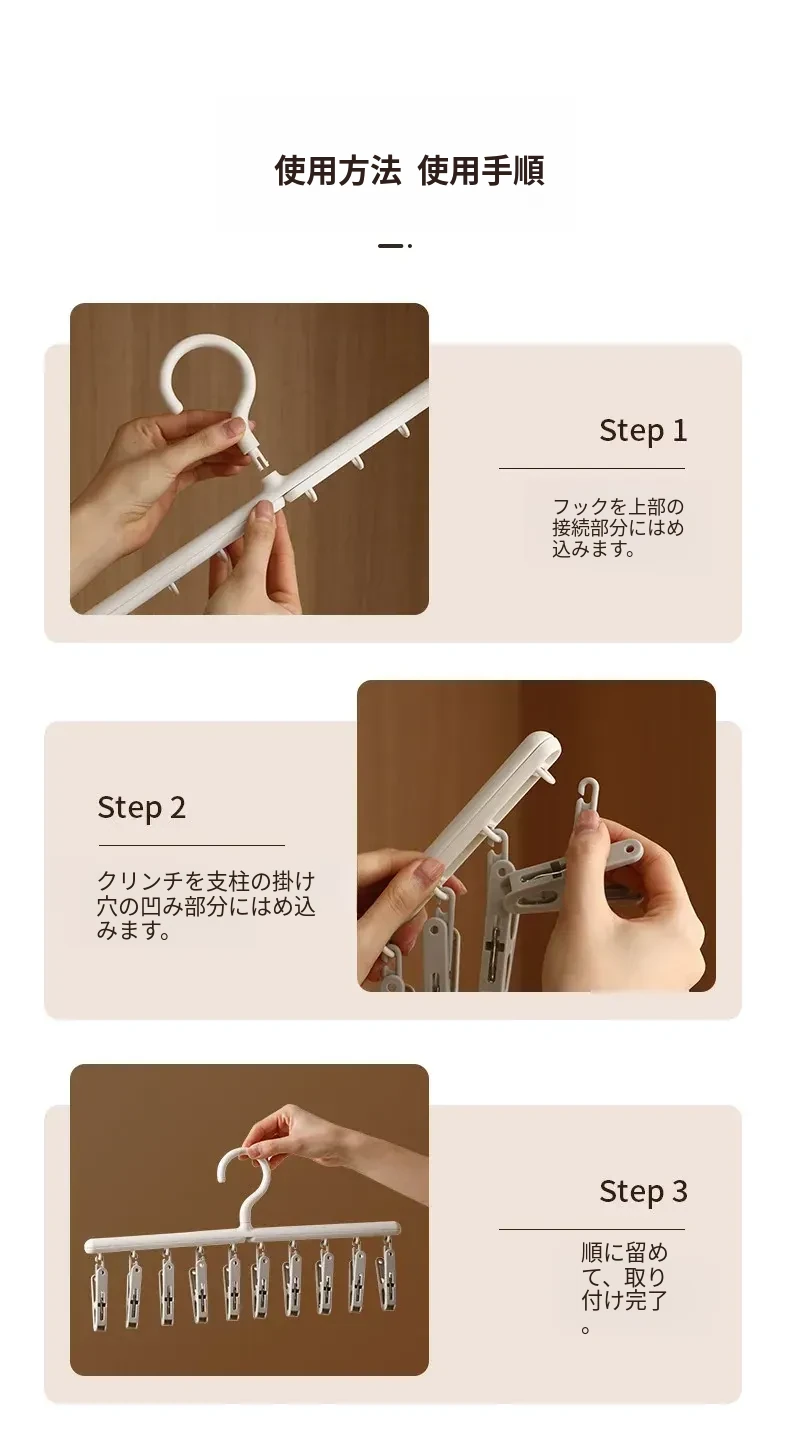 使用方法 使用手順

Step 1

フックを上部の接続部分にはめ込みます。

Step 2

クリンチを支柱の掛け穴の凹み部分にはめ込みます。

Step 3

順に留めて、取り付け完了。