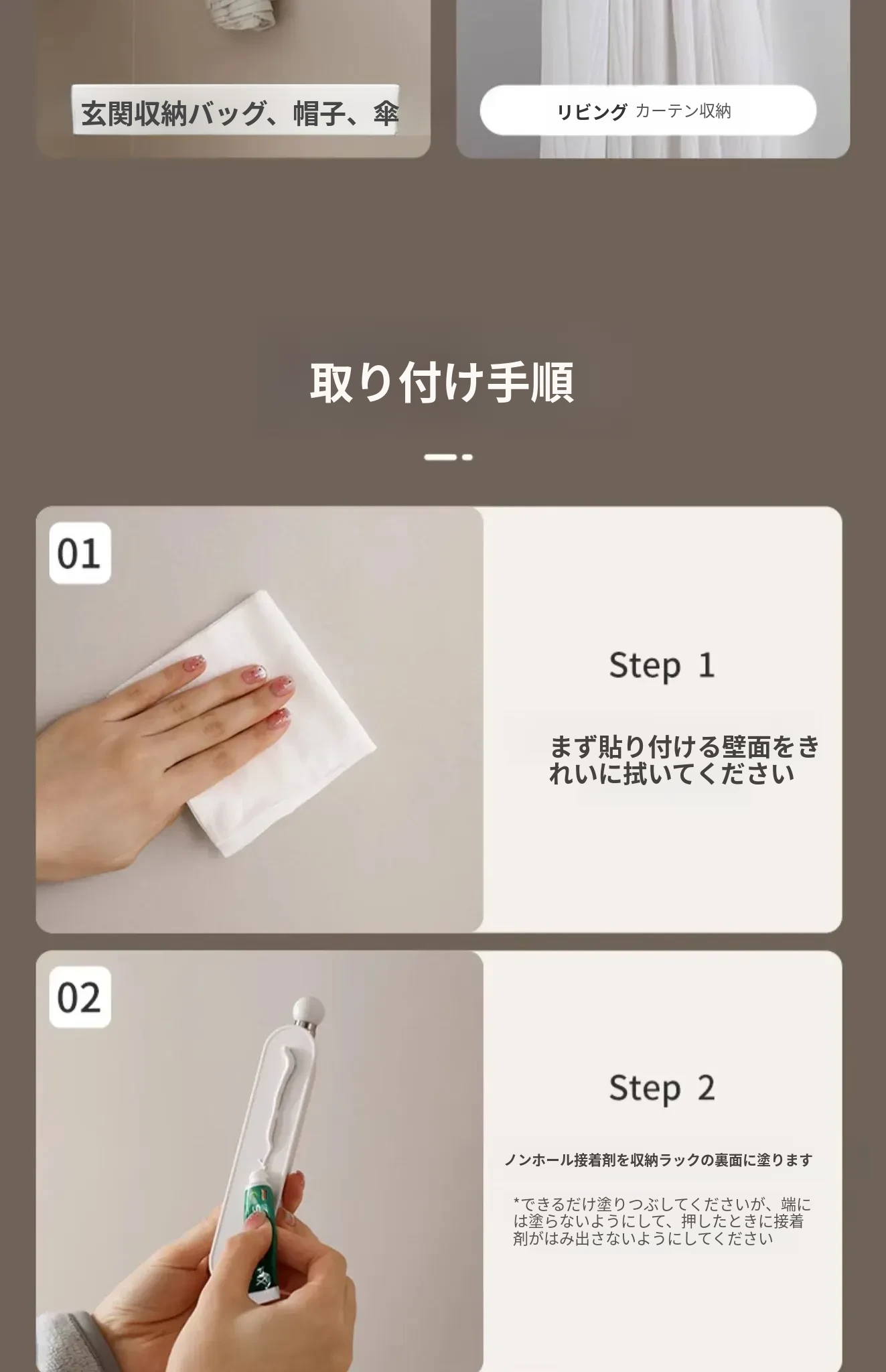 玄関収納バッグ、帽子、傘

リビング カーテン収納

取り付け手順

01

Step 1

まず貼り付ける壁面をきれいに拭いてください

02

Step 2

ノンホール接着剤を収納ラックの裏面に塗ります

*できるだけ塗りつぶしてくださいが、端には塗らないようにして、押したときに接着剤がはみ出さないようにしてください