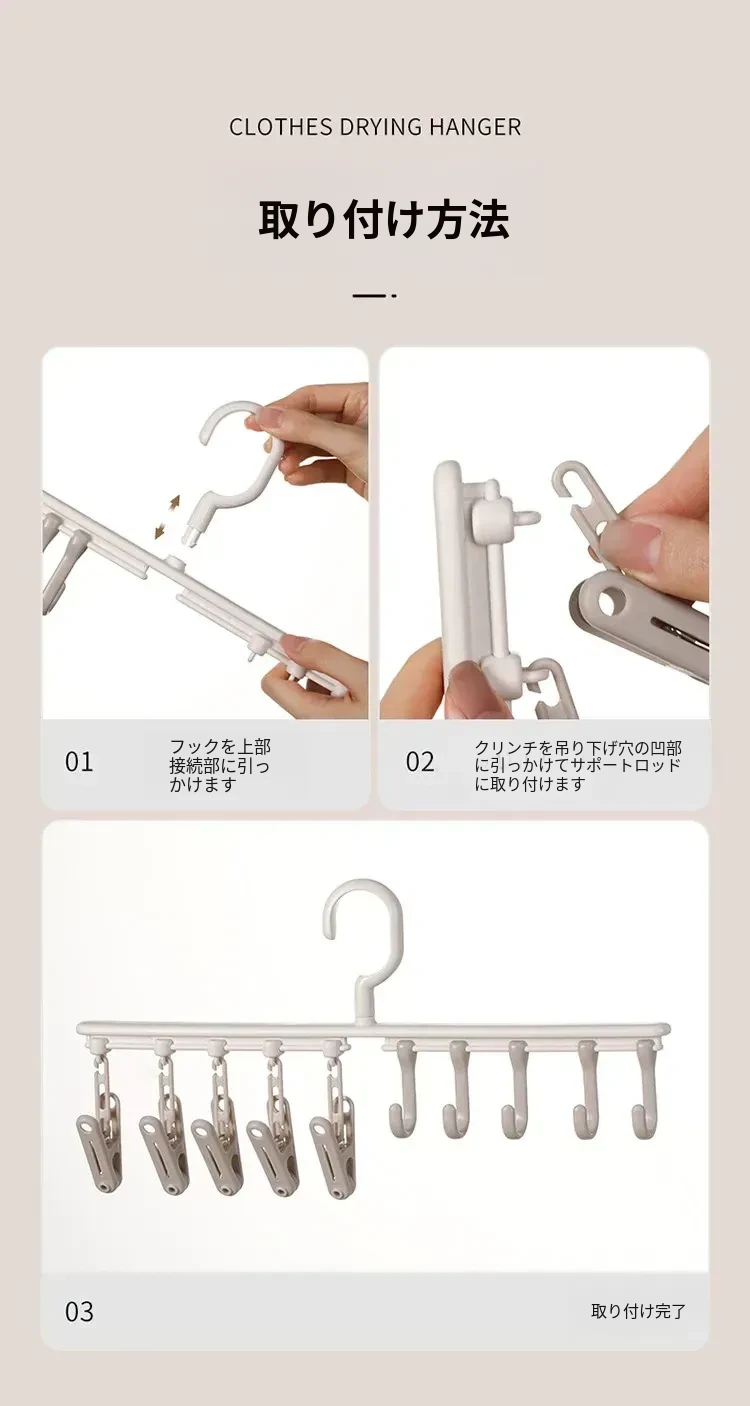 CLOTHES DRYING HANGER

取り付け方法

01

フックを上部接続部に引っかけます

02

クリンチを吊り下げ穴の凹部に引っかけてサポートロッドに取り付けます

03

取り付け完了