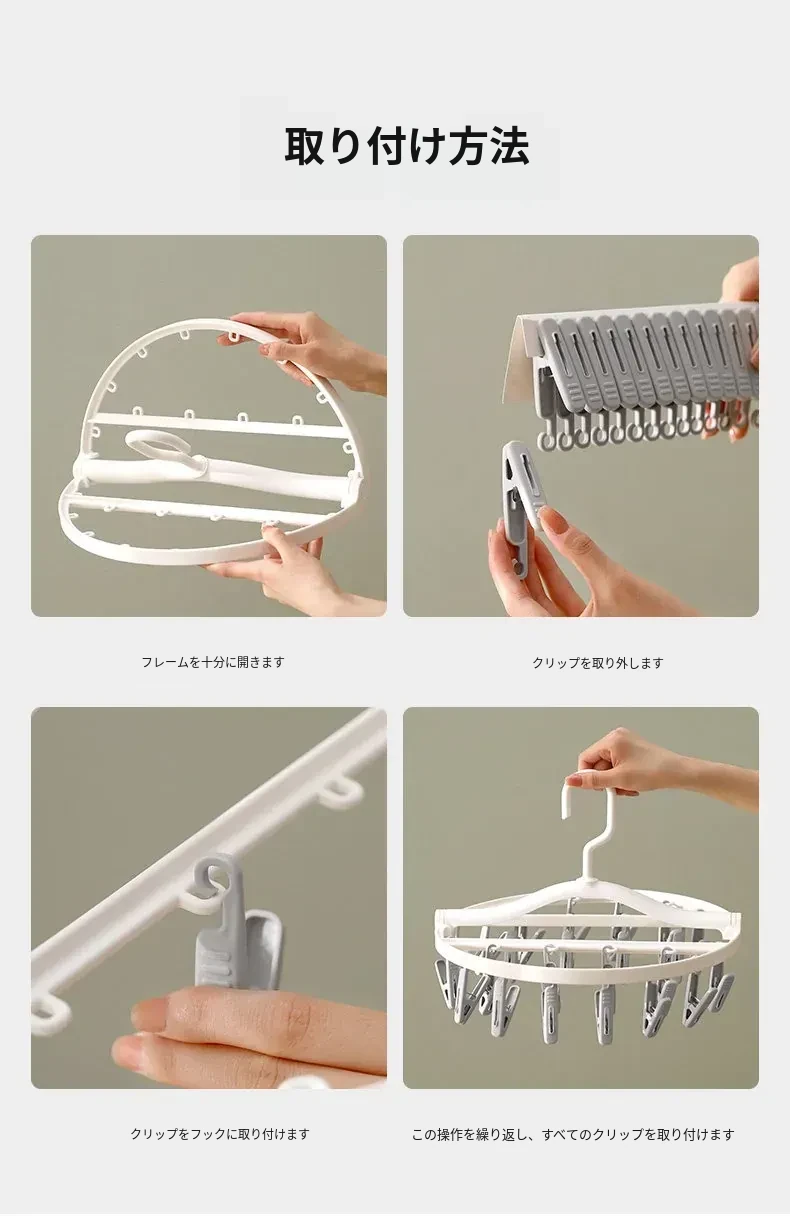 取り付け方法

フレームを十分に開きます

クリップを取り外します

クリップをフックに取り付けます

この操作を繰り返し、すべてのクリップを取り付けます