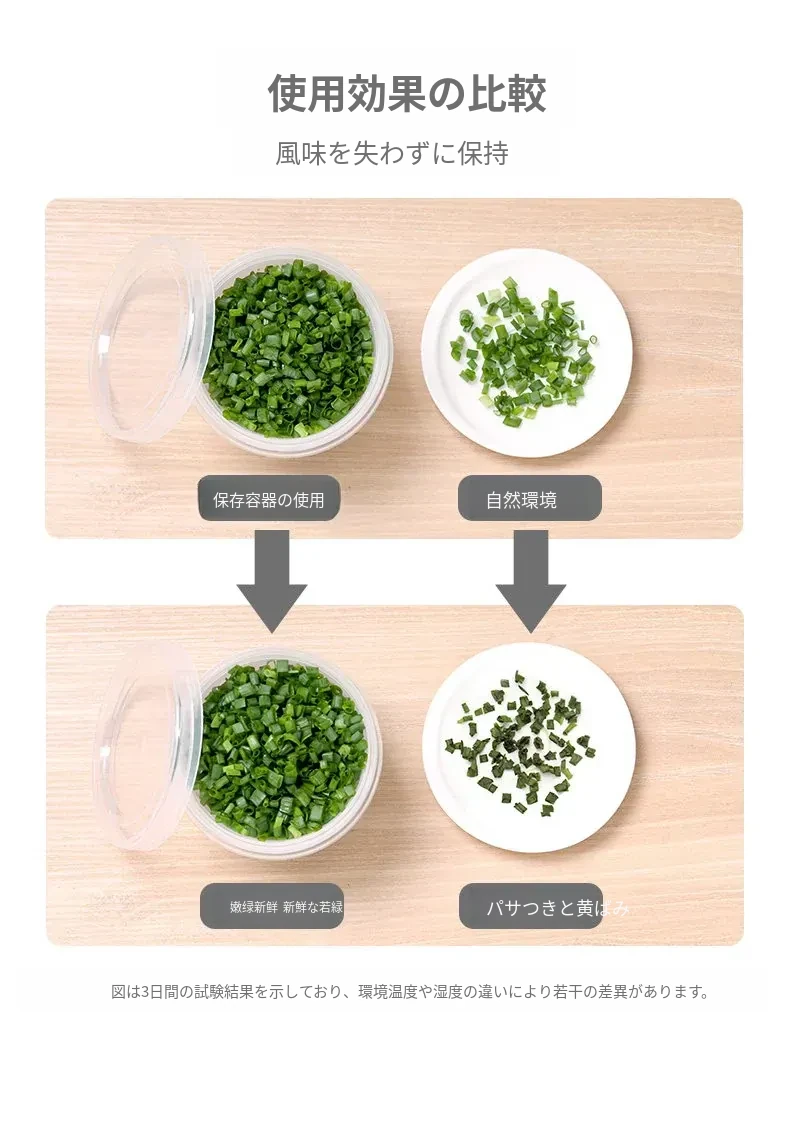 使用効果の比較

風味を失わずに保持

保存容器の使用

自然環境

嫩绿新鲜 新鮮な若緑

パサつきと黄ばみ

図は3日間の試験結果を示しており、環境温度や湿度の違いにより若干の差異があります。