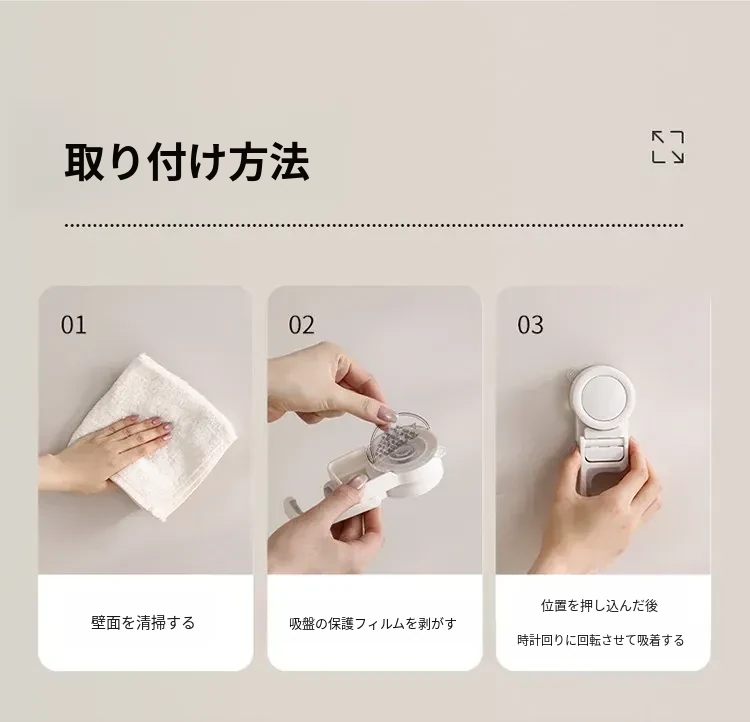 取り付け方法

01

壁面を清掃する

02

吸盤の保護フィルムを剥がす

03

位置を押し込んだ後

時計回りに回転させて吸着する