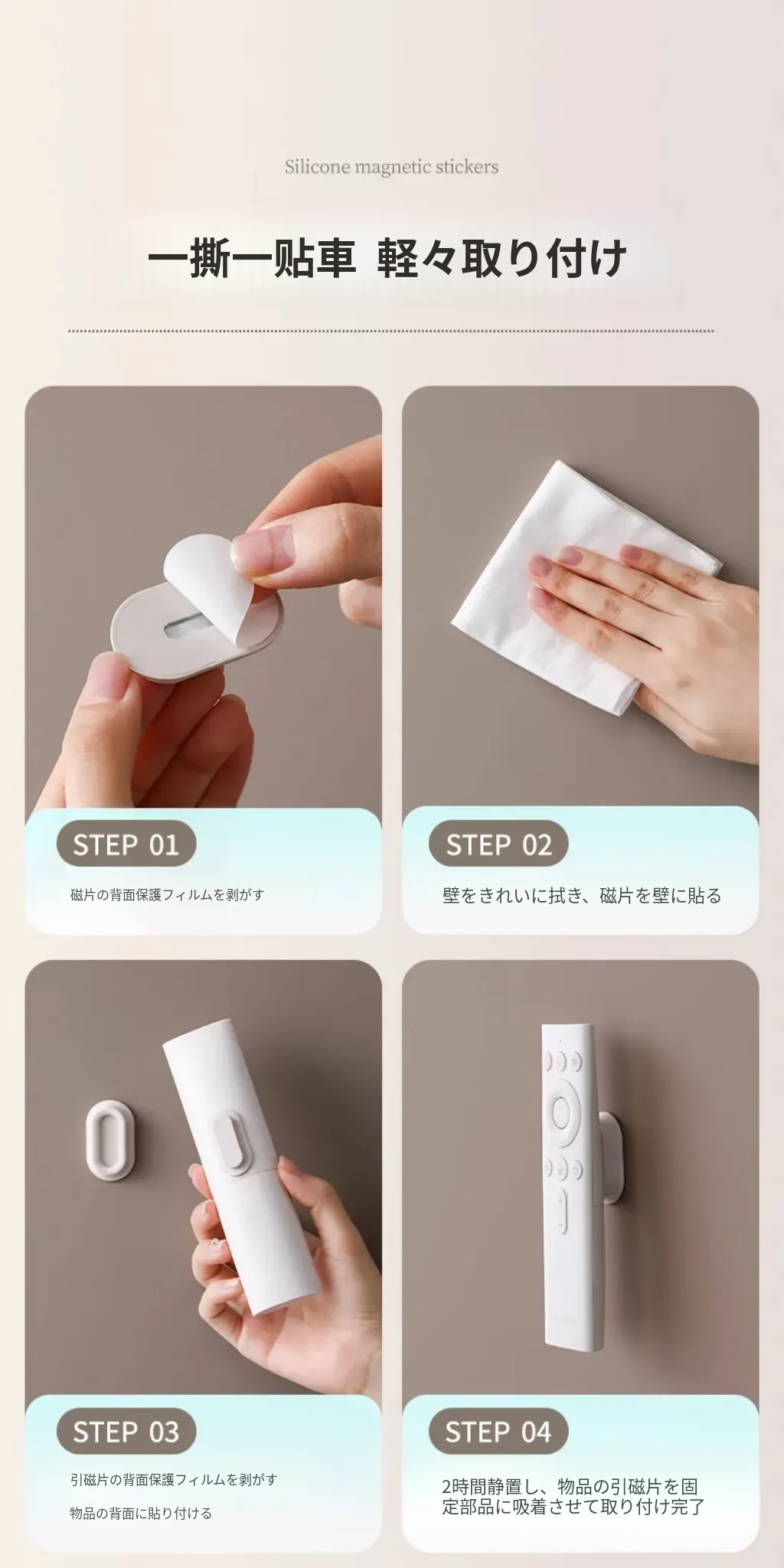 Silicone magnetic stickers

一撕一贴車 軽々取り付け

STEP 01

磁片の背面保護フィルムを剥がす

STEP 02

壁をきれいに拭き、磁片を壁に貼る

STEP 03

引磁片の背面保護フィルムを剥がす

物品の背面に貼り付ける

STEP 04

2時間静置し、物品の引磁片を固定部品に吸着させて取り付け完了