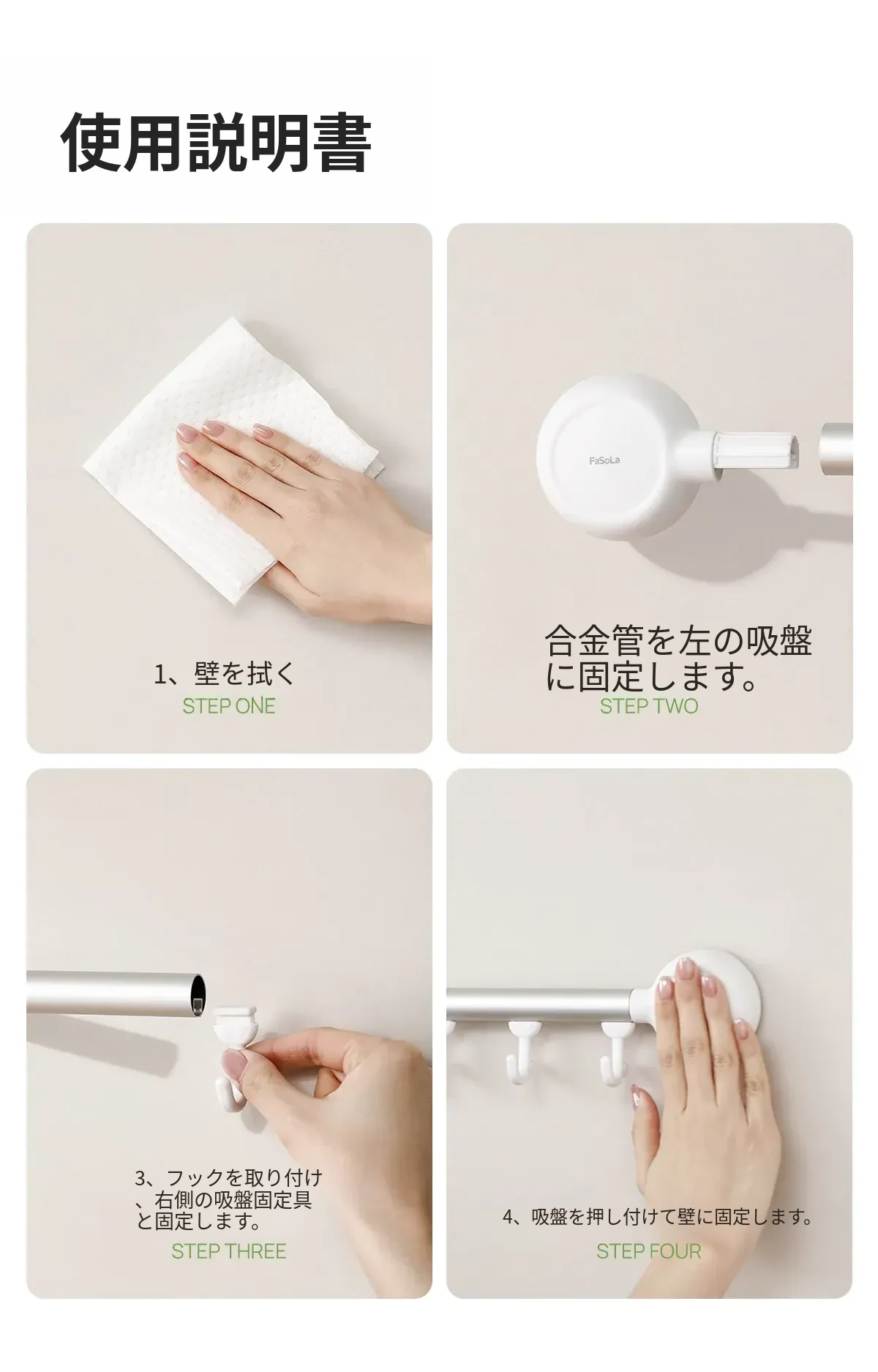 使用説明書

FaSoLa

1、壁を拭く
STEP ONE

合金管を左の吸盤に固定します。
STEP TWO

3、フックを取り付け、右側の吸盤固定具と固定します。
STEP THREE

4、吸盤を押し付けて壁に固定します。
STEP FOUR