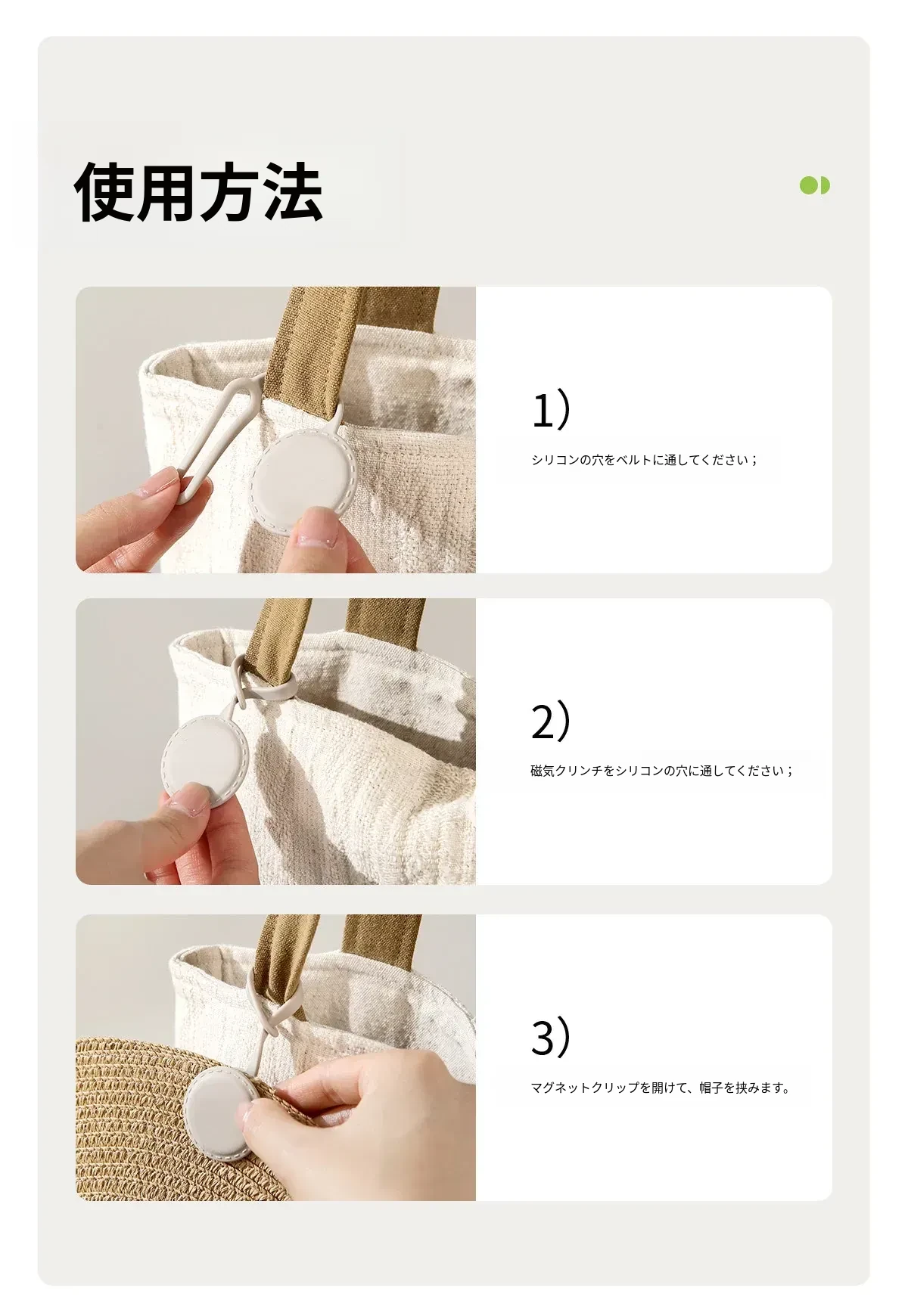 使用方法

1）

シリコンの穴をベルトに通してください；

2）

磁気クリンチをシリコンの穴に通してください；

3）

マグネットクリップを開けて、帽子を挟みます。