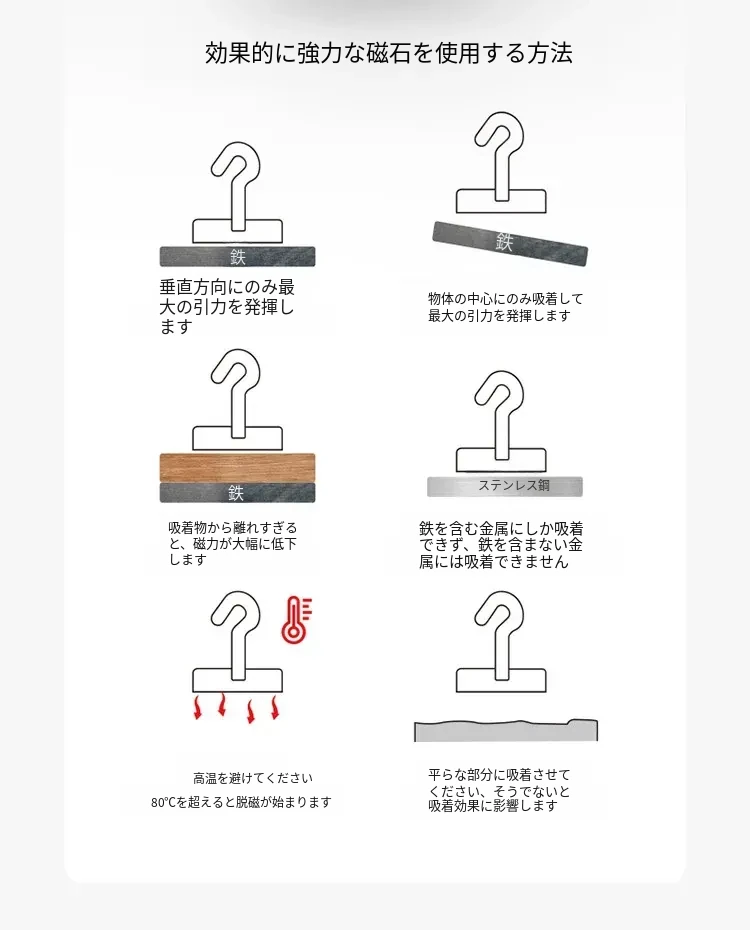 効果的に強力な磁石を使用する方法

鉄

垂直方向にのみ最大の引力を発揮します

鉄

物体の中心にのみ吸着して最大の引力を発揮します

鉄

吸着物から離れすぎると、磁力が大幅に低下します

ステンレス鋼

鉄を含む金属にしか吸着できず、鉄を含まない金属には吸着できません

高温を避けてください

80℃を超えると脱磁が始まります

平らな部分に吸着させてください、そうでないと吸着効果に影響します