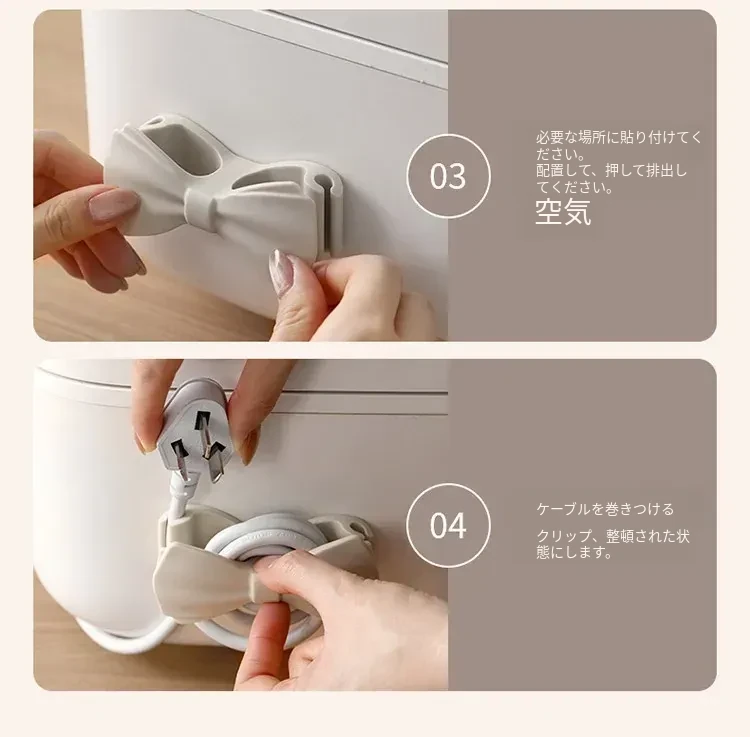 03

必要な場所に貼り付けてください。
配置して、押して排出してください。
空気

04

ケーブルを巻きつける

クリップ、整頓された状態にします。