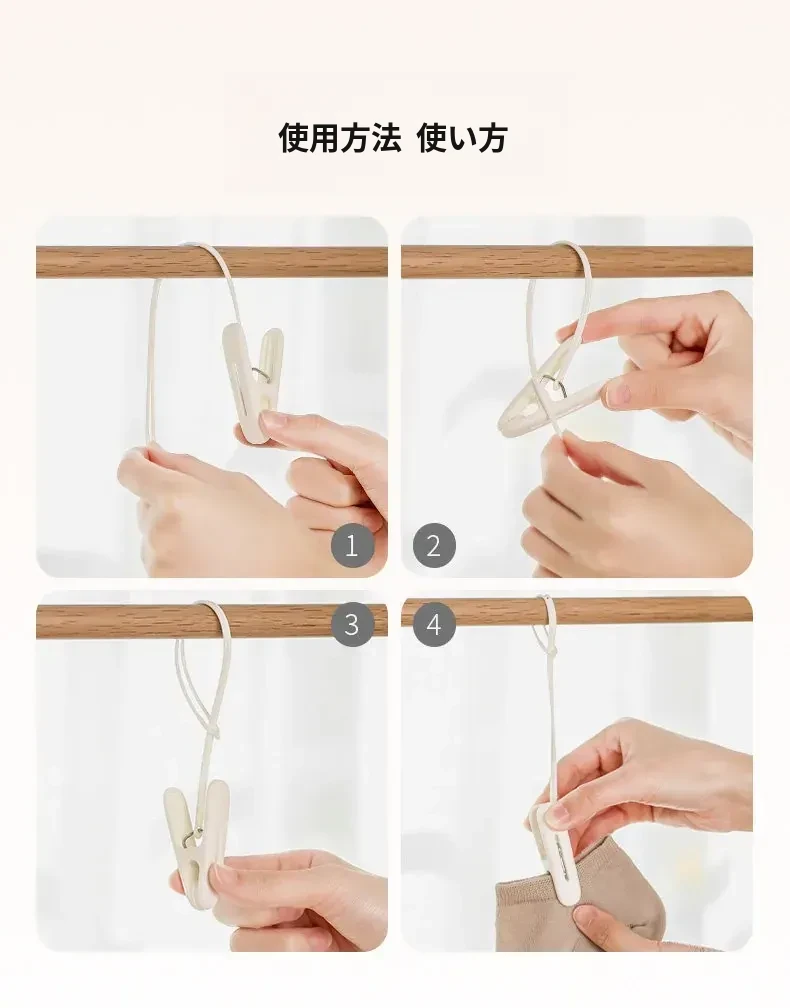 使用方法 使い方

1

2

3

4