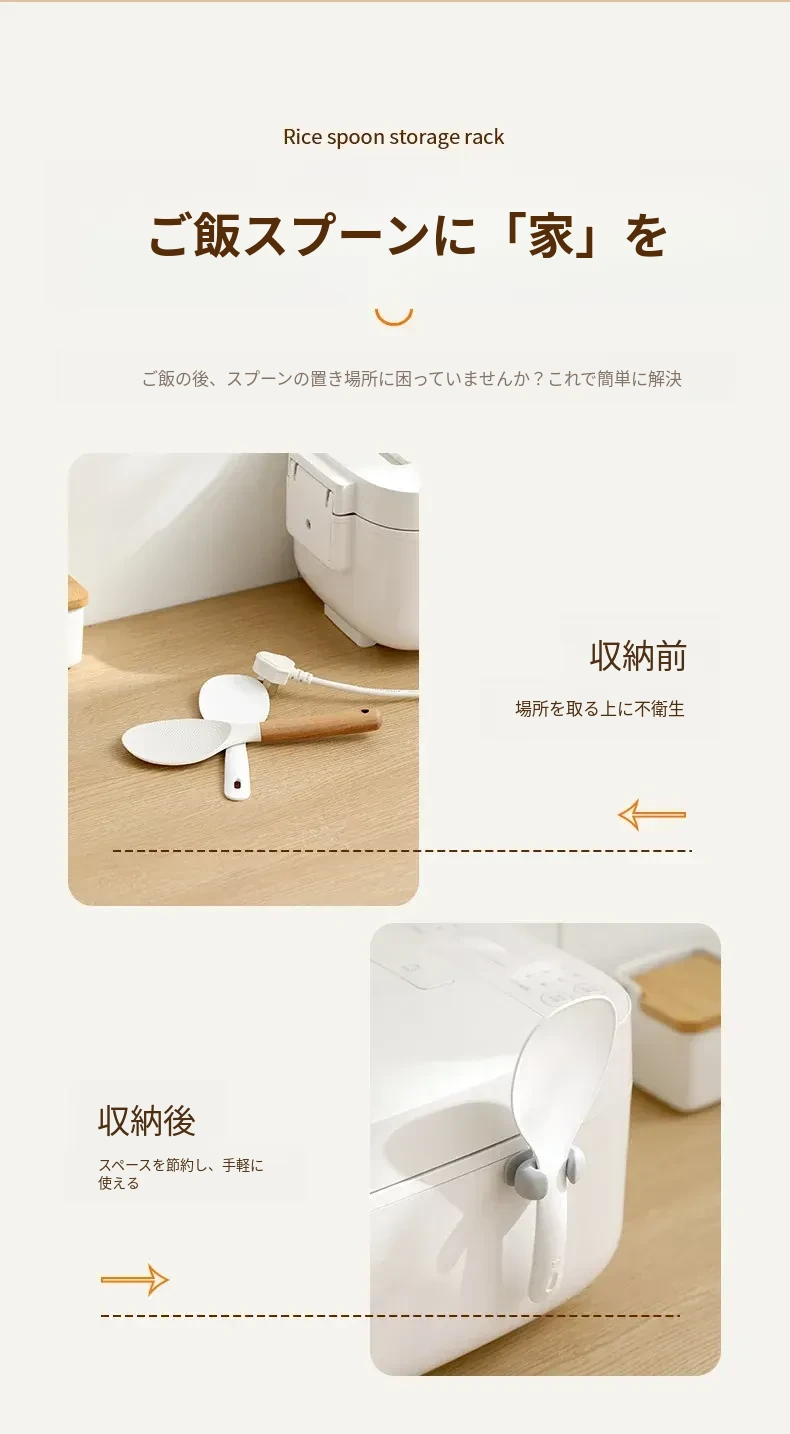 Rice spoon storage rack

ご飯スプーンに「家」を

ご飯の後、スプーンの置き場所に困っていませんか？これで簡単に解決

収納前

場所を取る上に不衛生

収納後

スペースを節約し、手軽に使える