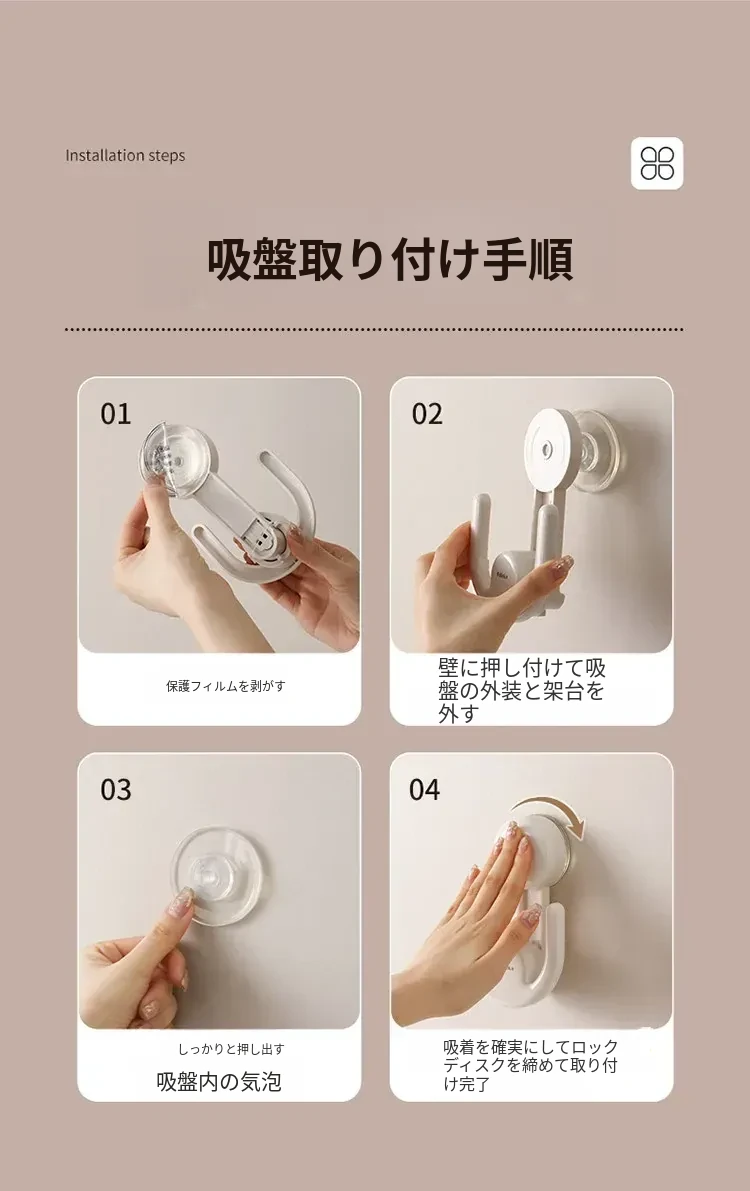 Installation steps

吸盤取り付け手順

01

保護フィルムを剥がす

02

壁に押し付けて吸盤の外装と架台を外す

03

しっかりと押し出す

吸盤内の気泡

04

吸着を確実にしてロックディスクを締めて取り付け完了