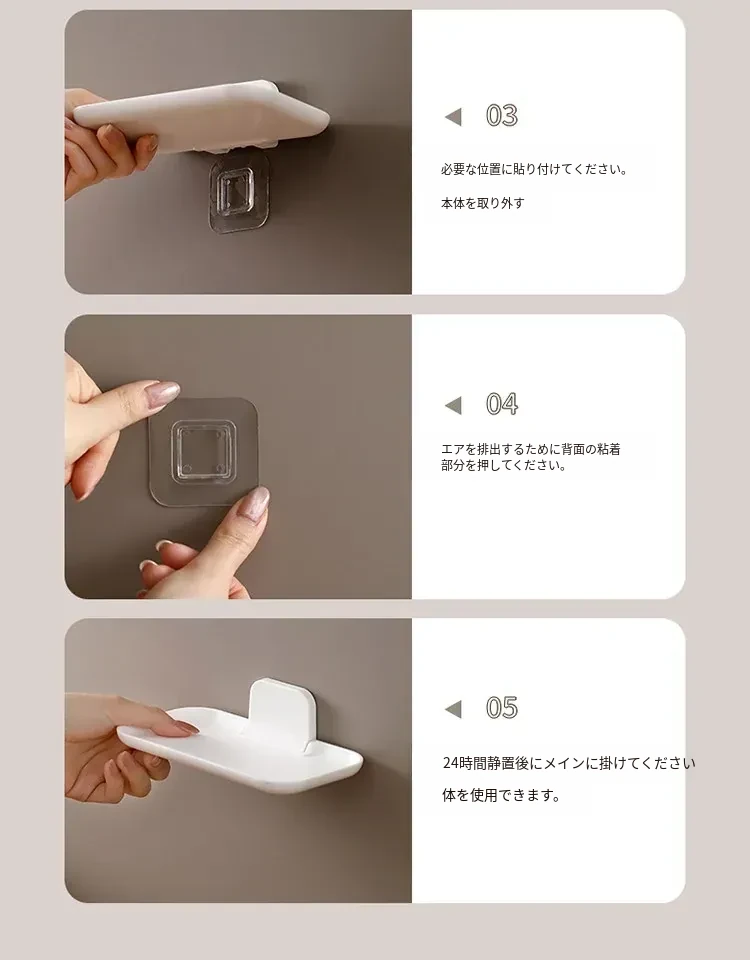 ◀ 03

必要な位置に貼り付けてください。

本体を取り外す

◀ 04

エアを排出するために背面の粘着部分を押してください。

◀ 05

24時間静置後にメインに掛けてください

体を使用できます。