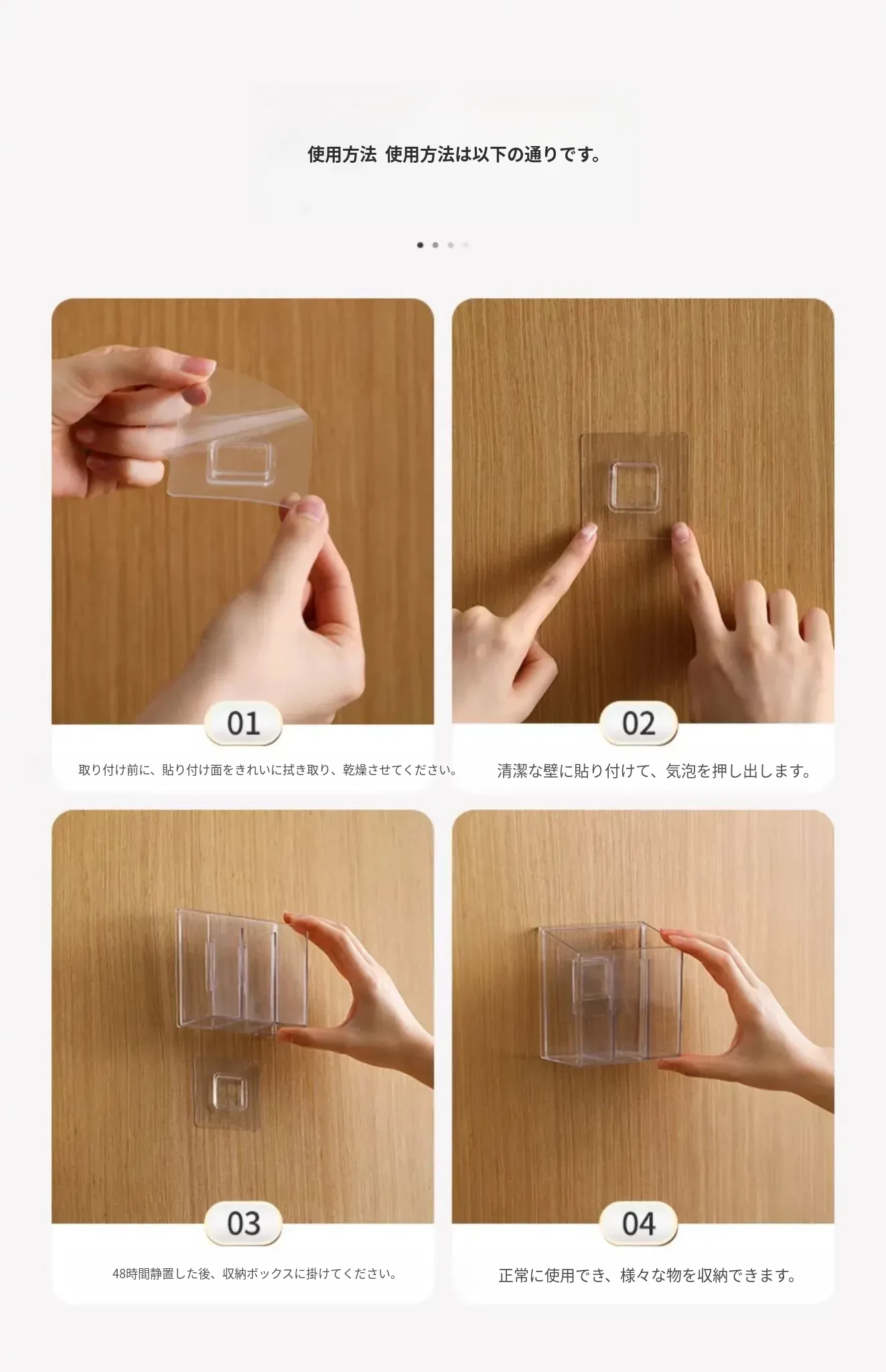 使用方法 使用方法は以下の通りです。

01

取り付け前に、貼り付け面をきれいに拭き取り、乾燥させてください。

02

清潔な壁に貼り付けて、気泡を押し出します。

03

48時間静置した後、収納ボックスに掛けてください。

04

正常に使用でき、様々な物を収納できます。