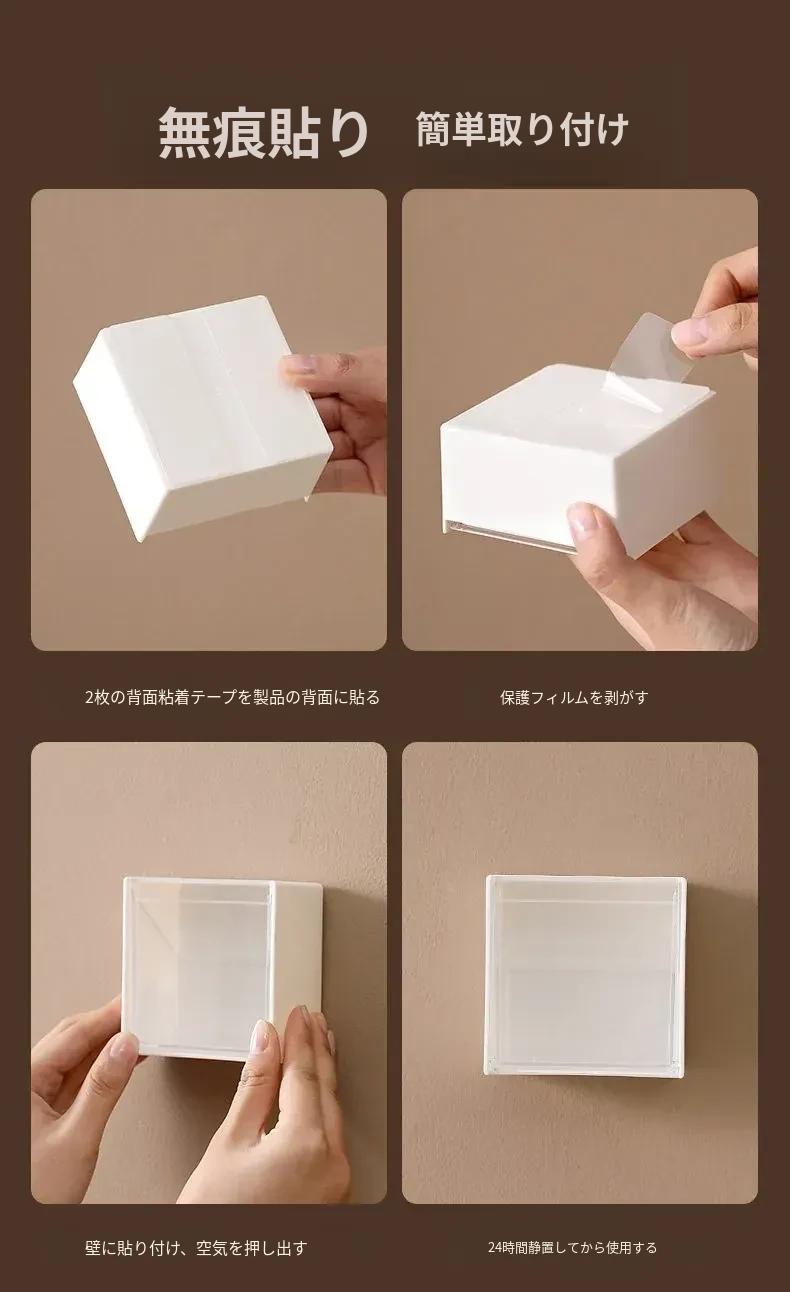 無痕貼り　簡単取り付け

2枚の背面粘着テープを製品の背面に貼る

保護フィルムを剥がす

壁に貼り付け、空気を押し出す

24時間静置してから使用する