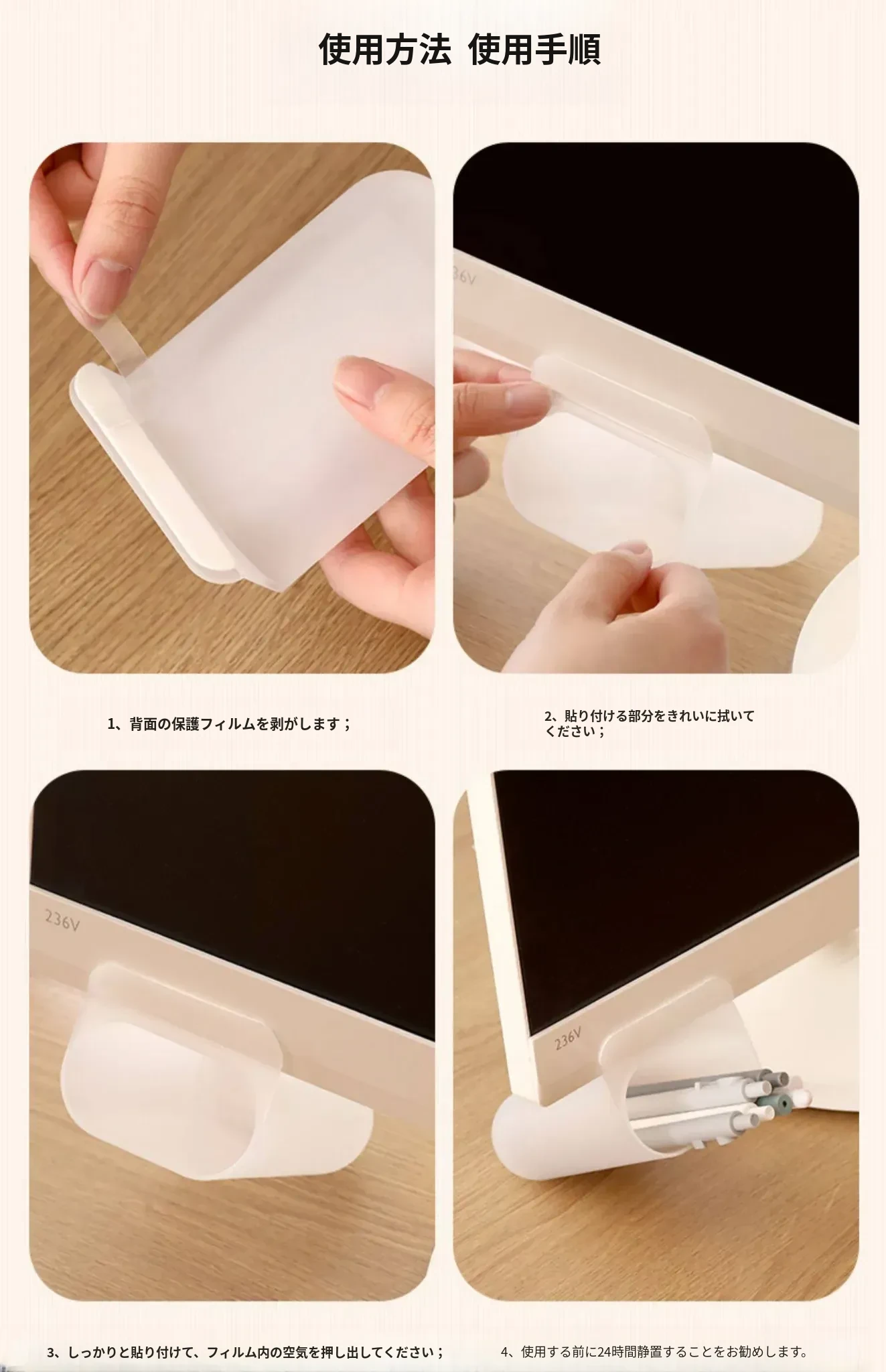 使用方法 使用手順

36V

1、背面の保護フィルムを剥がします；

2、貼り付ける部分をきれいに拭いてください；

236V

236V

3、しっかりと貼り付けて、フィルム内の空気を押し出してください；

4、使用する前に24時間静置することをお勧めします。