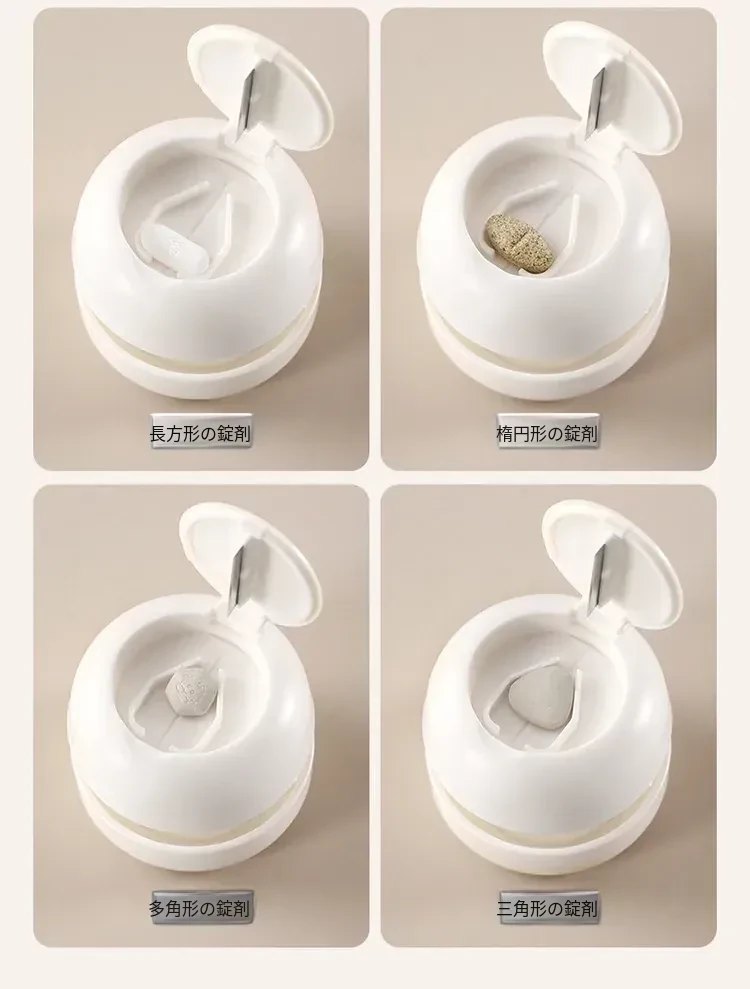 長方形の錠剤

楕円形の錠剤

多角形の錠剤

三角形の錠剤