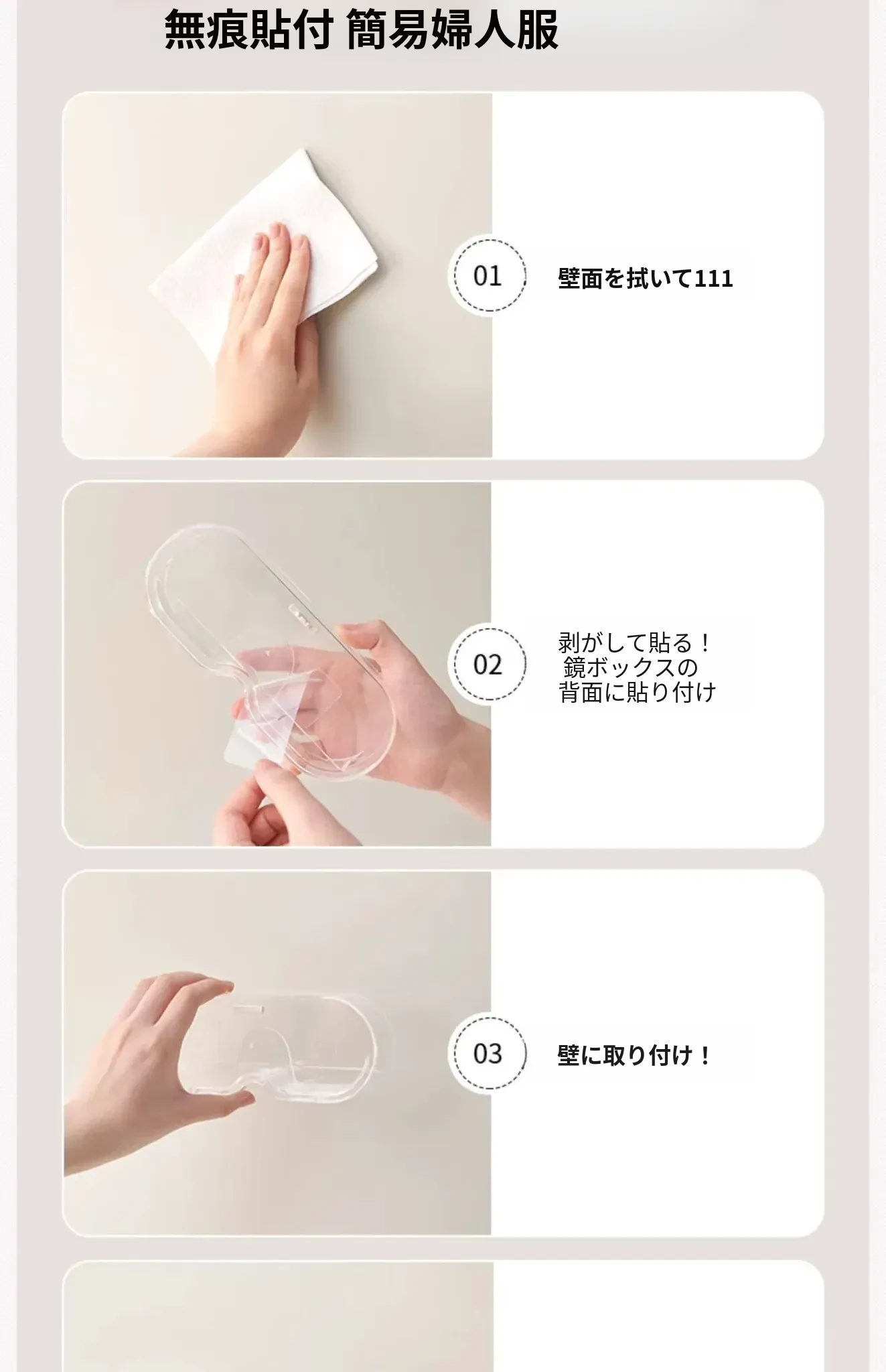 無痕貼付 簡易婦人服

01

壁面を拭いて111

02

剥がして貼る！
鏡ボックスの
背面に貼り付け

03

壁に取り付け！