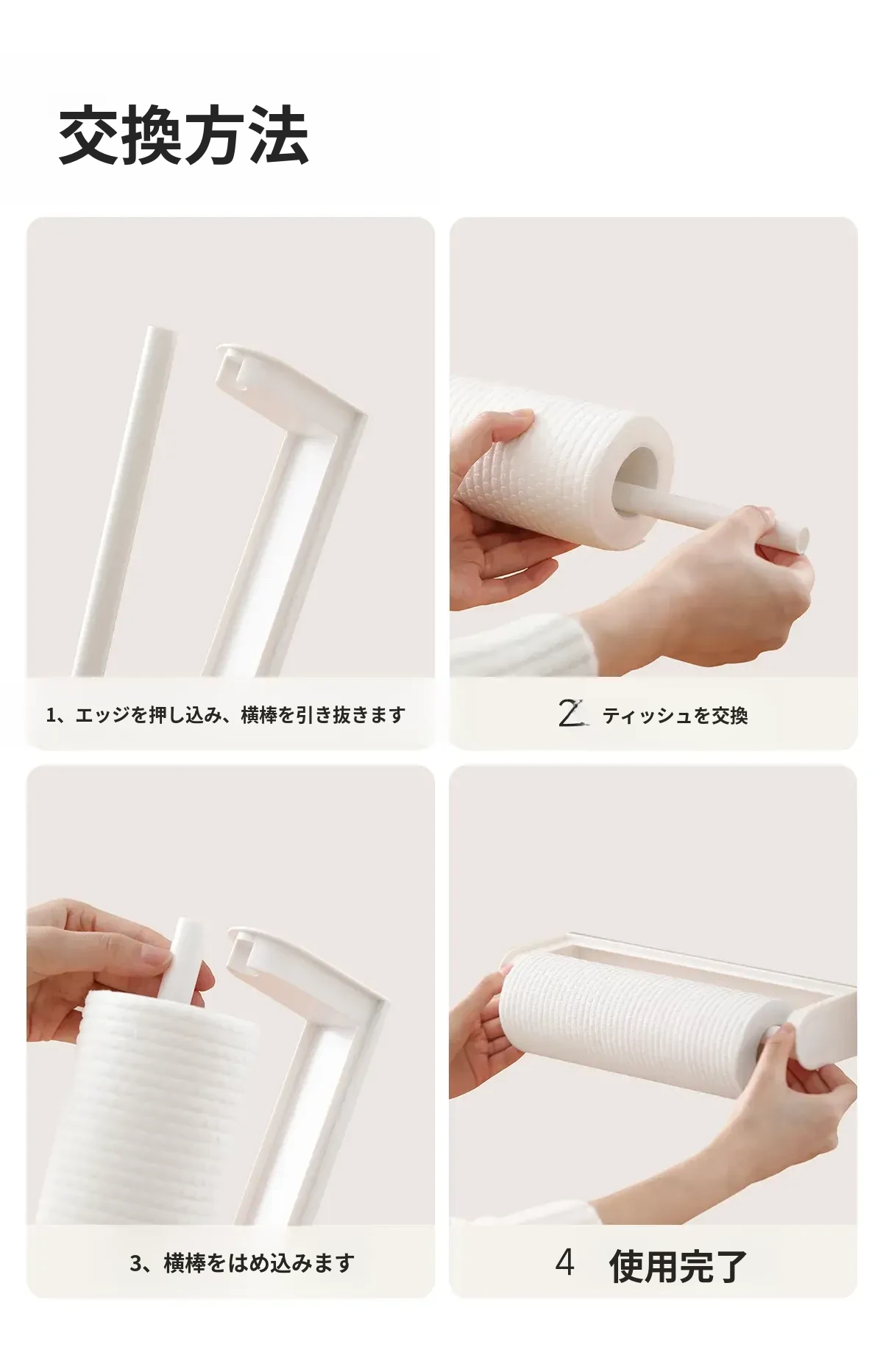 交換方法

1、エッジを押し込み、横棒を引き抜きます

2 ティッシュを交換

3、横棒をはめ込みます

4 使用完了